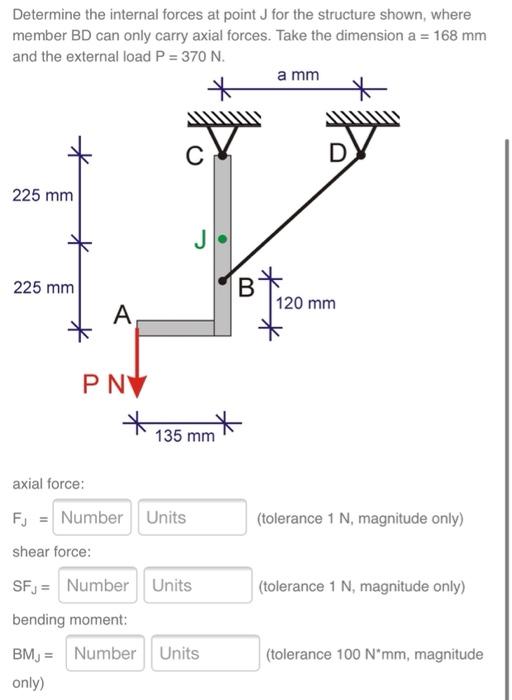 Determine the internal forces at point J for the structure shown, where member BD can only carry axial forces. Take the dimension a = 168 mm and the external load P = 370 N.

a mm

C

D

225 mm

J

225 mm

B

120 mm

A

P N

135 mm

axial force:

$F_J$ = Number Units (tolerance 1 N, magnitude only)

shear force:

$SF_J$ = Number Units (tolerance 1 N, magnitude only)

bending moment:

$BM_J$ = Number Units (tolerance 100 N*mm, magnitude only)