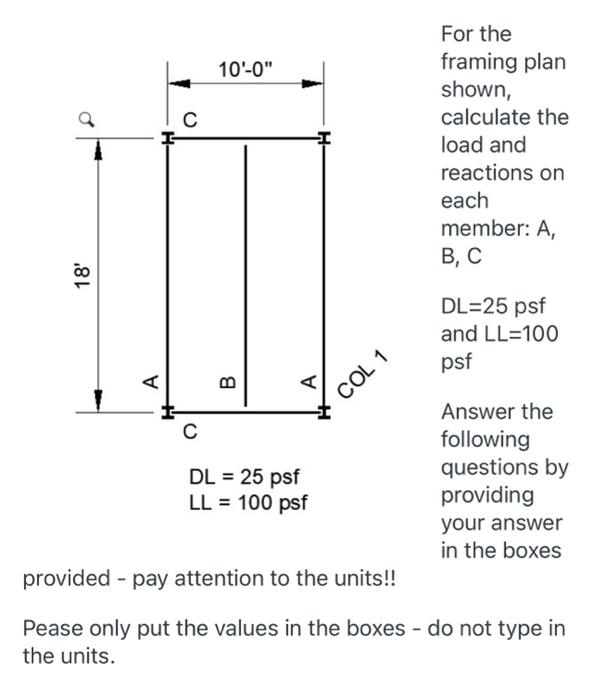 10'-0"

C

18'

A

B

A

COL 1

C

DL = 25 psf
LL = 100 psf

For the framing plan shown, calculate the load and reactions on each member: A, B, C

DL=25 psf and LL=100 psf

Answer the following questions by providing your answer in the boxes provided - pay attention to the units!!

Pease only put the values in the boxes - do not type in the units.