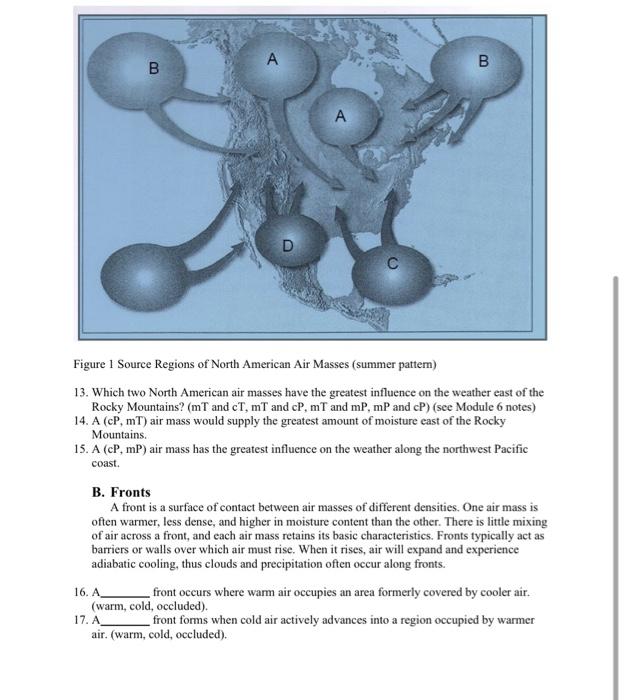 B

A

B

A

D

C

Figure 1 Source Regions of North American Air Masses (summer pattern)

13. Which two North American air masses have the greatest influence on the weather east of the Rocky Mountains? (mT and cT, mT and cP, mT and mP, mP and cP) (see Module 6 notes)
14. A (cP, mT) air mass would supply the greatest amount of moisture east of the Rocky Mountains.
15. A (cP, mP) air mass has the greatest influence on the weather along the northwest Pacific coast.

B. Fronts

A front is a surface of contact between air masses of different densities. One air mass is often warmer, less dense, and higher in moisture content than the other. There is little mixing of air across a front, and each air mass retains its basic characteristics. Fronts typically act as barriers or walls over which air must rise. When it rises, air will expand and experience adiabatic cooling, thus clouds and precipitation often occur along fronts.

16. A________ front occurs where warm air occupies an area formerly covered by cooler air. (warm, cold, occluded).
17. A________ front forms when cold air actively advances into a region occupied by warmer air. (warm, cold, occluded).