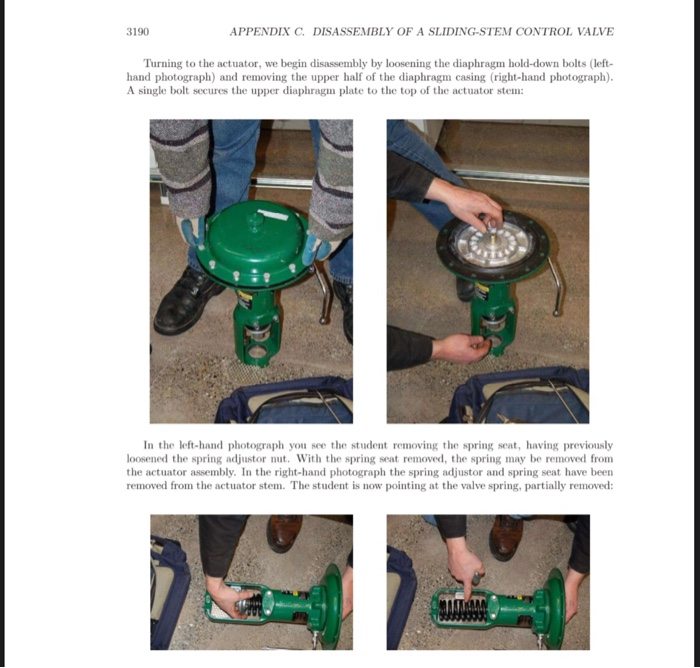 3190 APPENDIX C. DISASSEMBLY OF A SLIDING-STEM CONTROL VALVE

Turning to the actuator, we begin disassembly by loosening the diaphragm hold-down bolts (left-hand photograph) and removing the upper half of the diaphragm casing (right-hand photograph). A single bolt secures the upper diaphragm plate to the top of the actuator stem:

In the left-hand photograph you see the student removing the spring seat, having previously loosened the spring adjustor nut. With the spring seat removed, the spring may be removed from the actuator assembly. In the right-hand photograph the spring adjustor and spring seat have been removed from the actuator stem. The student is now pointing at the valve spring, partially removed: