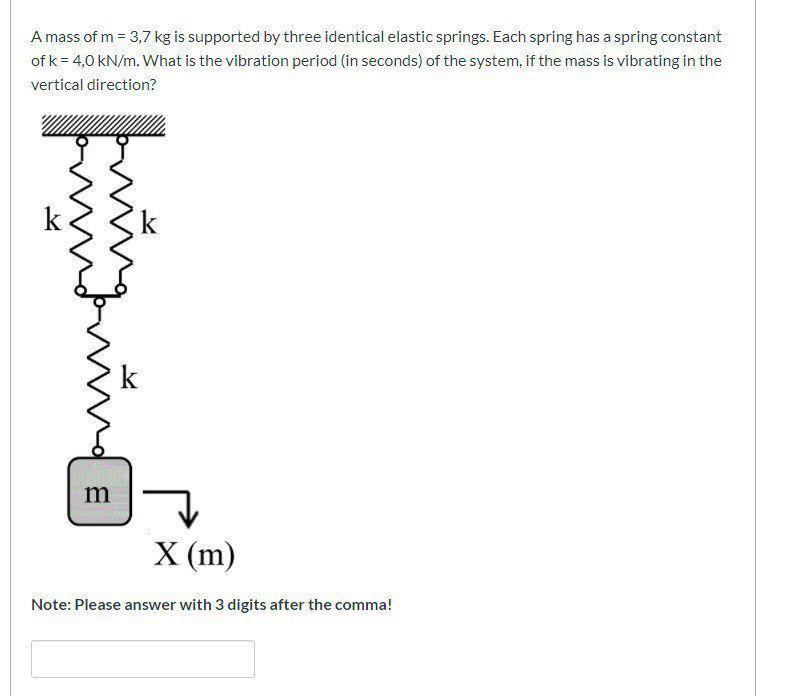 A mass of m = 3,7 kg is supported by three identical elastic springs. Each spring has a spring constant of k = 4,0 kN/m. What is the vibration period (in seconds) of the system, if the mass is vibrating in the vertical direction?

k

k

k

m

X (m)

Note: Please answer with 3 digits after the comma!