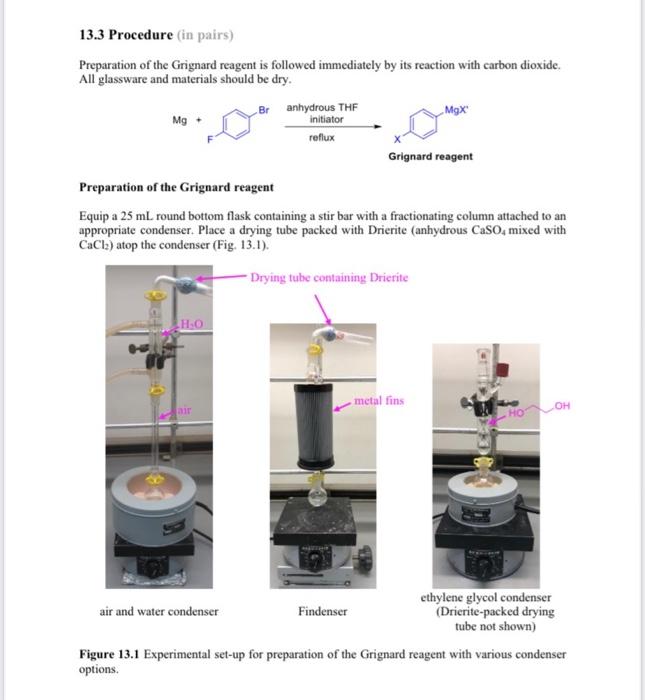 13.3 Procedure (in pairs)

Preparation of the Grignard reagent is followed immediately by its reaction with carbon dioxide. All glassware and materials should be dry.

Mg + F Br anhydrous THF initiator reflux X MgX' Grignard reagent

Preparation of the Grignard reagent

Equip a 25 mL round bottom flask containing a stir bar with a fractionating column attached to an appropriate condenser. Place a drying tube packed with Drierite (anhydrous $CaSO_4$ mixed with $CaCl_2$) atop the condenser (Fig. 13.1).

Drying tube containing Drierite

$H_2O$

air

metal fins

HO OH

air and water condenser

Findenser

ethylene glycol condenser (Drierite-packed drying tube not shown)

Figure 13.1 Experimental set-up for preparation of the Grignard reagent with various condenser options.