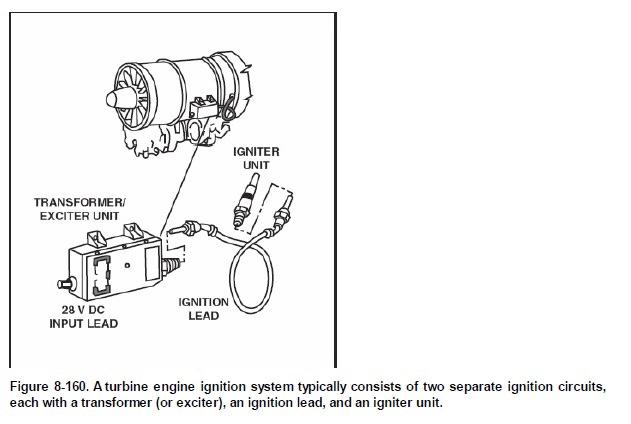 IGNITER UNIT

TRANSFORMER/ EXCITER UNIT

28 V DC INPUT LEAD

IGNITION LEAD

Figure 8-160. A turbine engine ignition system typically consists of two separate ignition circuits, each with a transformer (or exciter), an ignition lead, and an igniter unit.