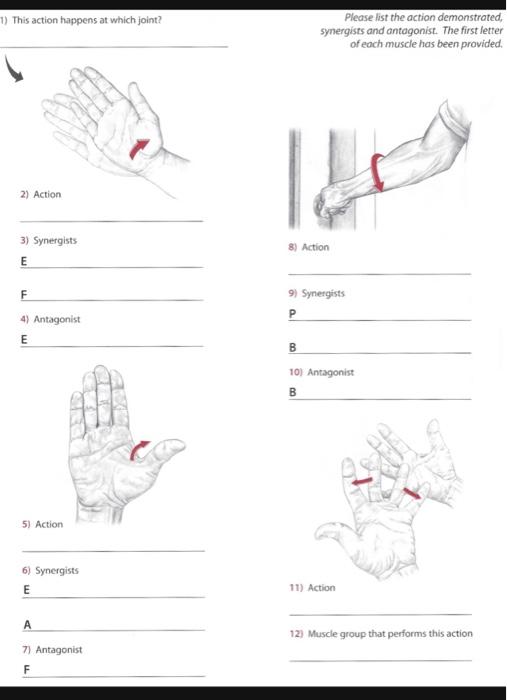 1) This action happens at which joint?

Please list the action demonstrated, synergists and antagonist. The first letter of each muscle has been provided.

2) Action

3) Synergists

E

F

4) Antagonist

E

5) Action

6) Synergists

E

A

7) Antagonist

F

8) Action

9) Synergists

P

B

10) Antagonist

B

11) Action

12) Muscle group that performs this action