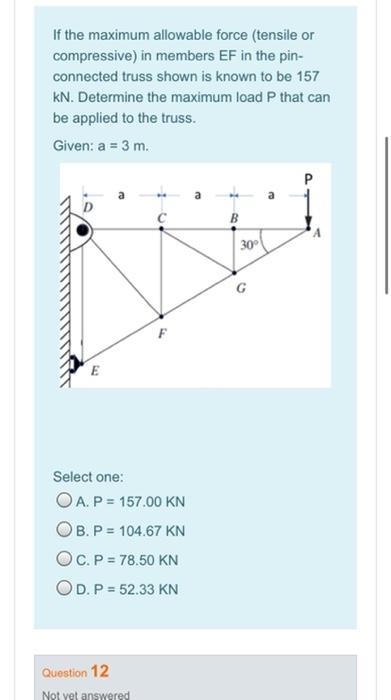 If the maximum allowable force (tensile or compressive) in members EF in the pin-connected truss shown is known to be 157 kN. Determine the maximum load P that can be applied to the truss.

Given: a = 3 m.

a a a
P
D C B A
30°
G
F
E

Select one:

A. P = 157.00 KN

B. P = 104.67 KN

C. P = 78.50 KN

D. P = 52.33 KN

Question 12

Not yet answered