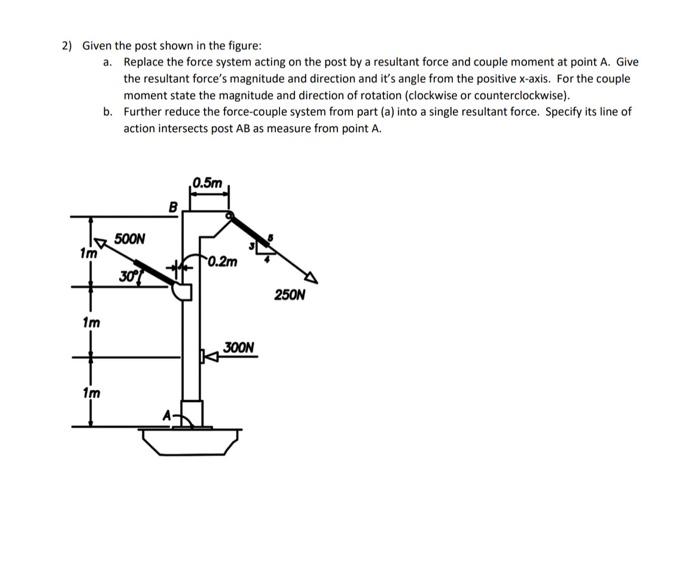 2) Given the post shown in the figure:

a. Replace the force system acting on the post by a resultant force and couple moment at point A. Give the resultant force's magnitude and direction and it's angle from the positive x-axis. For the couple moment state the magnitude and direction of rotation (clockwise or counterclockwise).

b. Further reduce the force-couple system from part (a) into a single resultant force. Specify its line of action intersects post AB as measure from point A.

0.5m
B
500N
1m
30°
0.2m
3
5
4
250N
1m
300N
1m
A