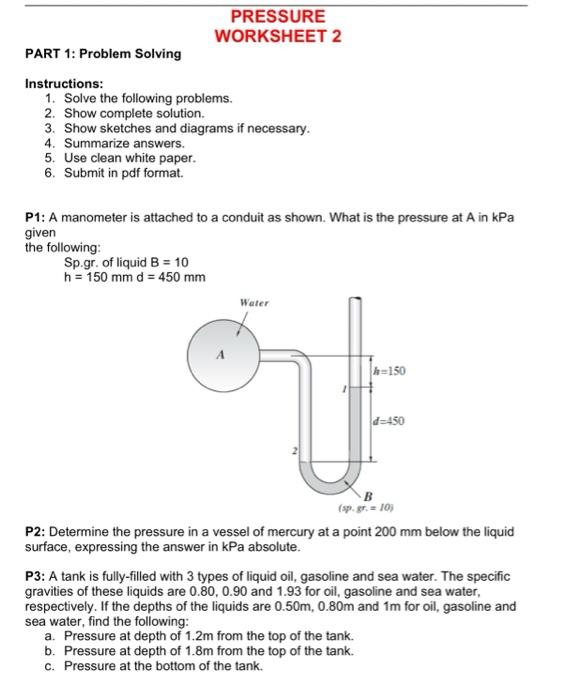 PRESSURE
WORKSHEET 2

PART 1: Problem Solving

Instructions:
1. Solve the following problems.
2. Show complete solution.
3. Show sketches and diagrams if necessary.
4. Summarize answers.
5. Use clean white paper.
6. Submit in pdf format.

P1: A manometer is attached to a conduit as shown. What is the pressure at A in kPa given
the following:
Sp.gr. of liquid B = 10
h = 150 mm d = 450 mm

Water
A
h=150
1
d=450
2
B
(sp. gr. = 10)

P2: Determine the pressure in a vessel of mercury at a point 200 mm below the liquid surface, expressing the answer in kPa absolute.

P3: A tank is fully-filled with 3 types of liquid oil, gasoline and sea water. The specific gravities of these liquids are 0.80, 0.90 and 1.93 for oil, gasoline and sea water, respectively. If the depths of the liquids are 0.50m, 0.80m and 1m for oil, gasoline and sea water, find the following:
a. Pressure at depth of 1.2m from the top of the tank.
b. Pressure at depth of 1.8m from the top of the tank.
c. Pressure at the bottom of the tank.