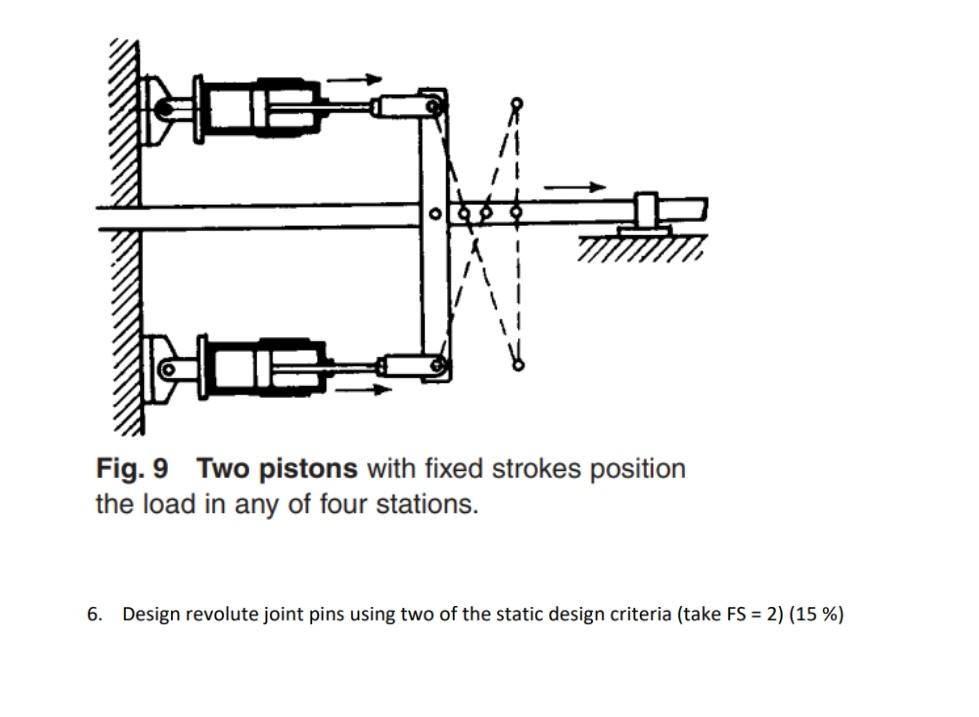 Fig. 9 Two pistons with fixed strokes position the load in any of four stations.

6. Design revolute joint pins using two of the static design criteria (take FS = 2) (15 %)