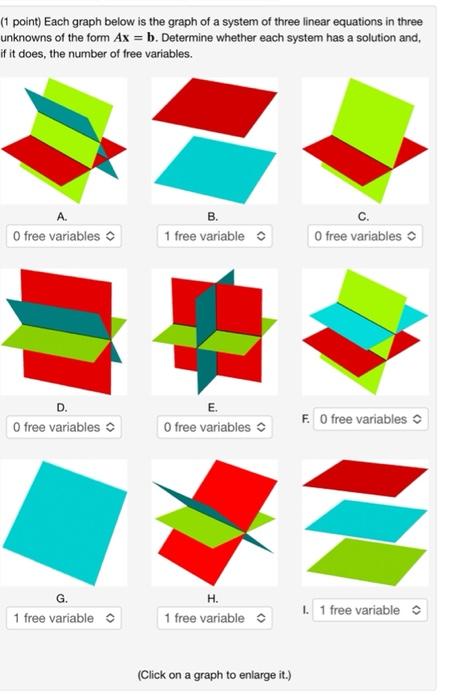 (1 point) Each graph below is the graph of a system of three linear equations in three unknowns of the form $A\mathbf{x} = \mathbf{b}$. Determine whether each system has a solution and, if it does, the number of free variables.

A.
0 free variables

B.
1 free variable

C.
0 free variables

D.
0 free variables

E.
0 free variables

F. 0 free variables

G.
1 free variable

H.
1 free variable

I. 1 free variable

(Click on a graph to enlarge it.)