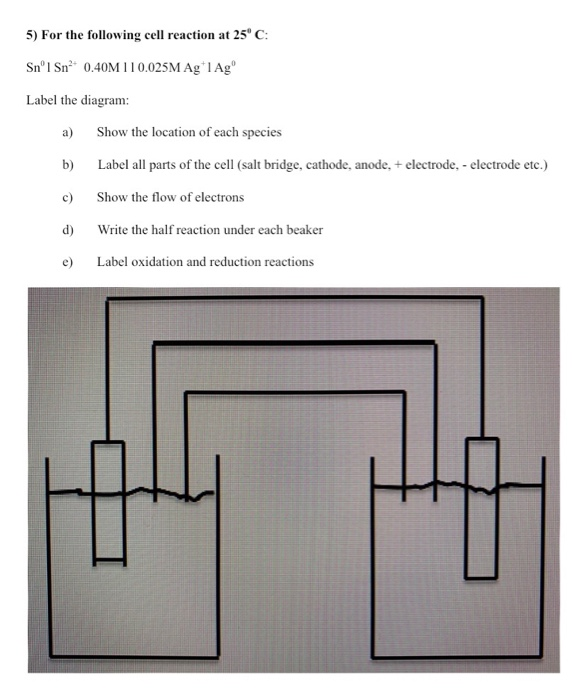 5) For the following cell reaction at $25^0$ C:

$Sn^0$ l $Sn^{2+}$ 0.40M l l 0.025M $Ag^+$ l $Ag^0$

Label the diagram:

a) Show the location of each species

b) Label all parts of the cell (salt bridge, cathode, anode, + electrode, - electrode etc.)

c) Show the flow of electrons

d) Write the half reaction under each beaker

e) Label oxidation and reduction reactions