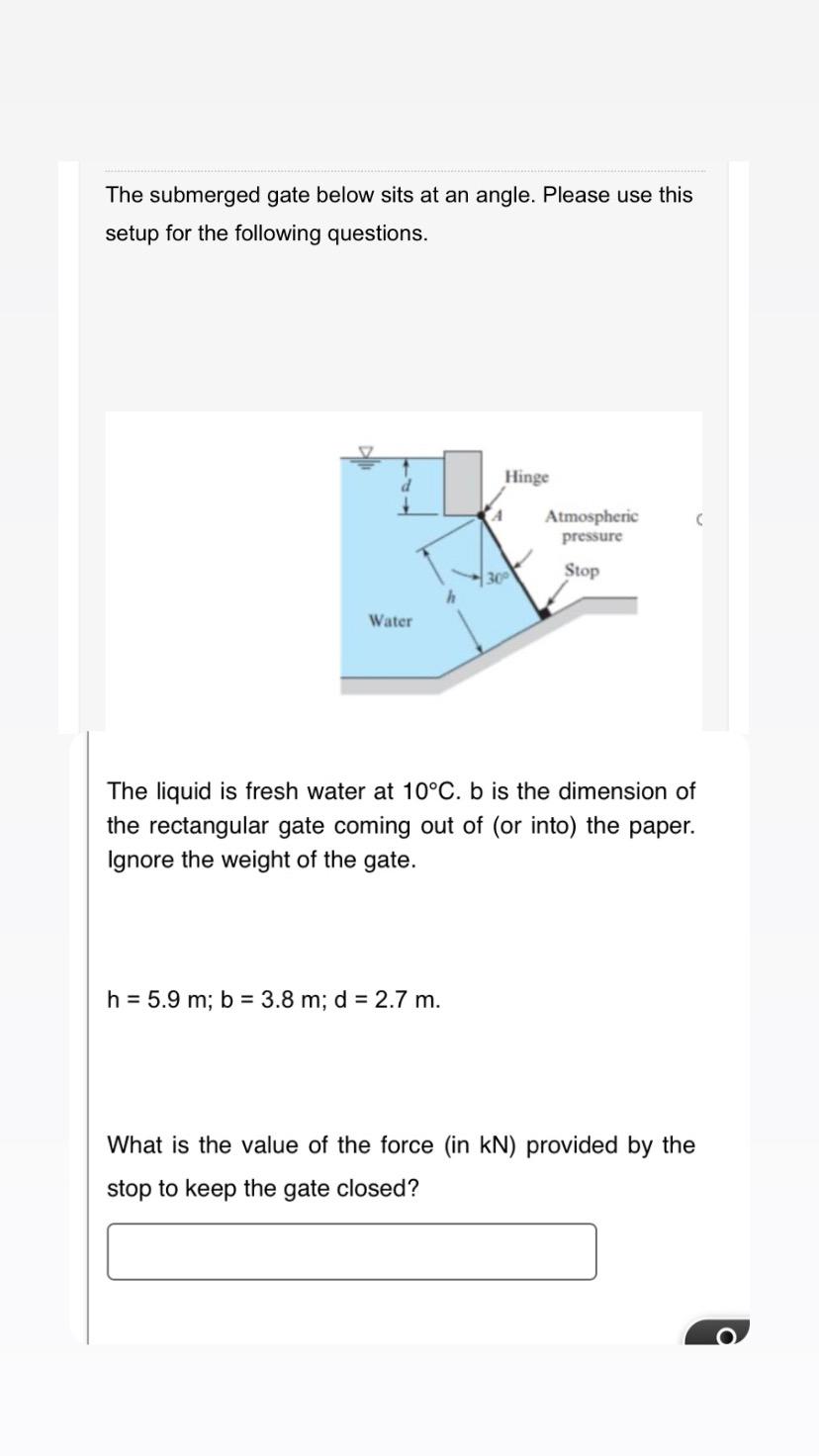 The submerged gate below sits at an angle. Please use this setup for the following questions.

d
Hinge
A
Atmospheric pressure
30°
Stop
h
Water

The liquid is fresh water at 10°C. b is the dimension of the rectangular gate coming out of (or into) the paper. Ignore the weight of the gate.

h = 5.9 m; b = 3.8 m; d = 2.7 m.

What is the value of the force (in kN) provided by the stop to keep the gate closed?