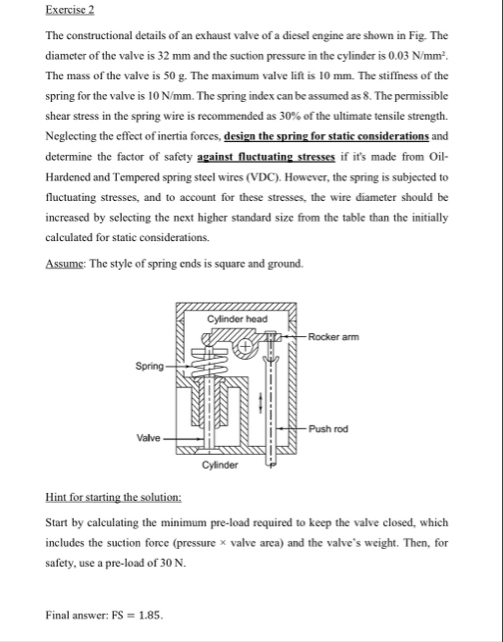 Exercise 2

The constructional details of an exhaust valve of a diesel engine are shown in Fig. The diameter of the valve is 32 mm and the suction pressure in the cylinder is 0.03 N/mm². The mass of the valve is 50 g. The maximum valve lift is 10 mm. The stiffness of the spring for the valve is 10 N/mm. The spring index can be assumed as 8. The permissible shear stress in the spring wire is recommended as 30% of the ultimate tensile strength. Neglecting the effect of inertia forces, design the spring for static considerations and determine the factor of safety against fluctuating stresses if it's made from Oil-Hardened and Tempered spring steel wires (VDC). However, the spring is subjected to fluctuating stresses, and to account for these stresses, the wire diameter should be increased by selecting the next higher standard size from the table than the initially calculated for static considerations.

Assume: The style of spring ends is square and ground.

Cylinder head
Rocker arm
Spring
Push rod
Valve
Cylinder

Hint for starting the solution:

Start by calculating the minimum pre-load required to keep the valve closed, which includes the suction force (pressure × valve area) and the valve's weight. Then, for safety, use a pre-load of 30 N.

Final answer: FS = 1.85.