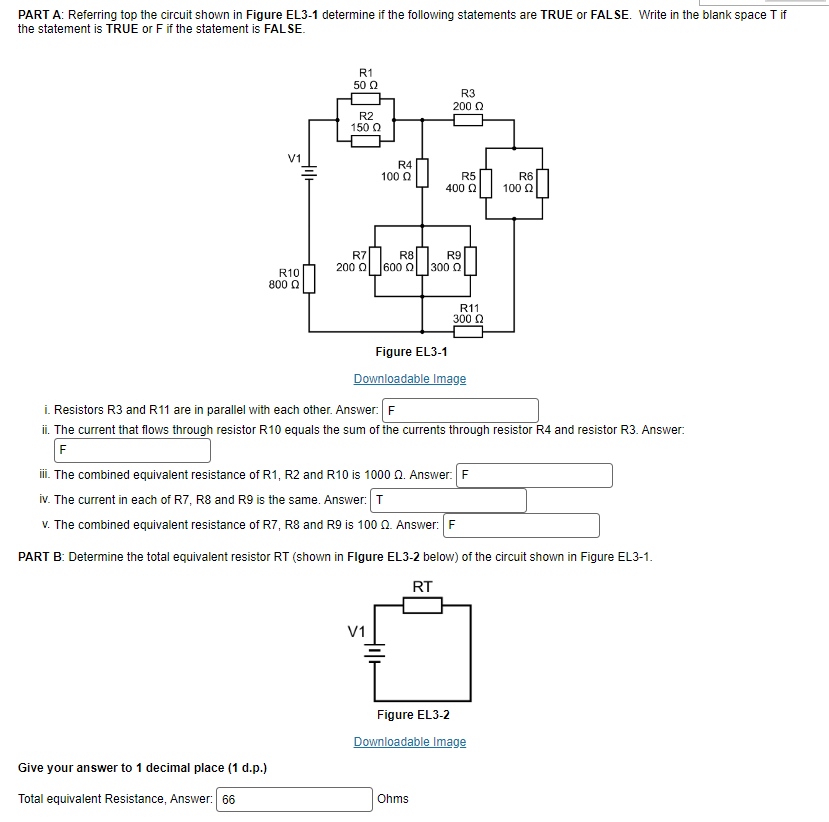 PART A: Referring top the circuit shown in Figure EL3-1 determine if the following statements are TRUE or FALSE. Write in the blank space T if the statement is TRUE or F if the statement is FALSE.

R1
50 Ω
R2
150 Ω
R3
200 Ω
V1
R4
100 Ω
R5
400 Ω
R6
100 Ω
R7
200 Ω
R8
600 Ω
R9
300 Ω
R10
800 Ω
R11
300 Ω

Figure EL3-1

Downloadable Image

i. Resistors R3 and R11 are in parallel with each other. Answer: F

ii. The current that flows through resistor R10 equals the sum of the currents through resistor R4 and resistor R3. Answer: F

iii. The combined equivalent resistance of R1, R2 and R10 is 1000 Ω. Answer: F

iv. The current in each of R7, R8 and R9 is the same. Answer: T

v. The combined equivalent resistance of R7, R8 and R9 is 100 Ω. Answer: F

PART B: Determine the total equivalent resistor RT (shown in FIgure EL3-2 below) of the circuit shown in Figure EL3-1.

RT
V1

Figure EL3-2

Downloadable Image

Give your answer to 1 decimal place (1 d.p.)

Total equivalent Resistance, Answer: 66 Ohms