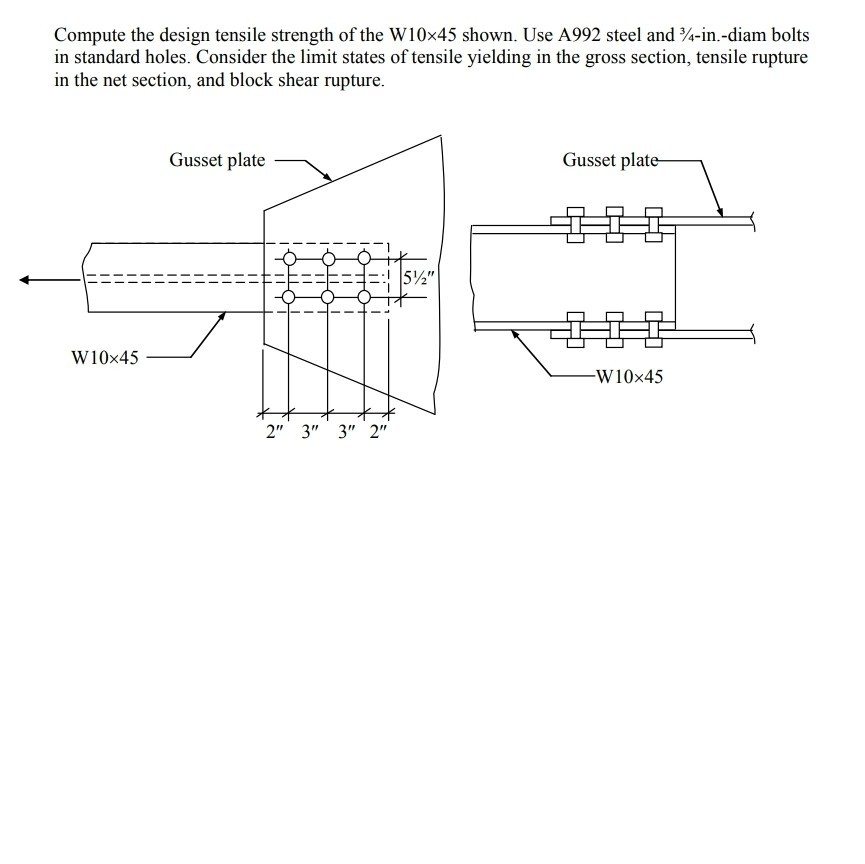 Compute the design tensile strength of the W10×45 shown. Use A992 steel and ¾-in.-diam bolts in standard holes. Consider the limit states of tensile yielding in the gross section, tensile rupture in the net section, and block shear rupture.

Gusset plate

5½″

W10×45

2″ 3″ 3″ 2″

Gusset plate

W10×45