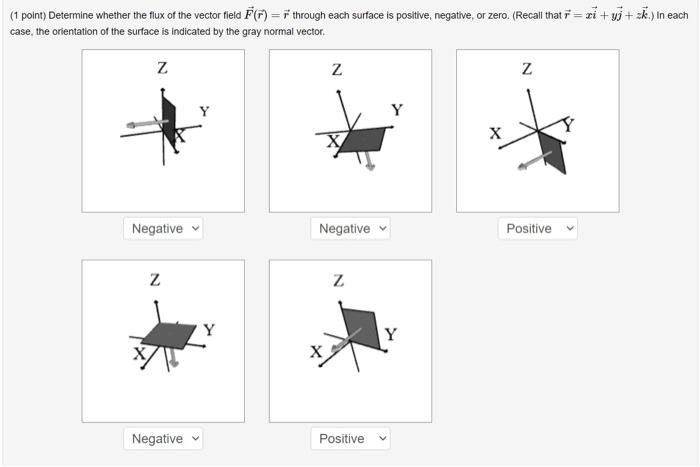 (1 point) Determine whether the flux of the vector field $\vec{F}(\vec{r}) = \vec{r}$ through each surface is positive, negative, or zero. (Recall that $\vec{r} = x\vec{i} + y\vec{j} + z\vec{k}$.) In each case, the orientation of the surface is indicated by the gray normal vector.

Z
Y
X

Negative

Z
Y
X

Negative

Z
X
Y

Positive

Z
Y
X

Negative

Z
Y
X

Positive