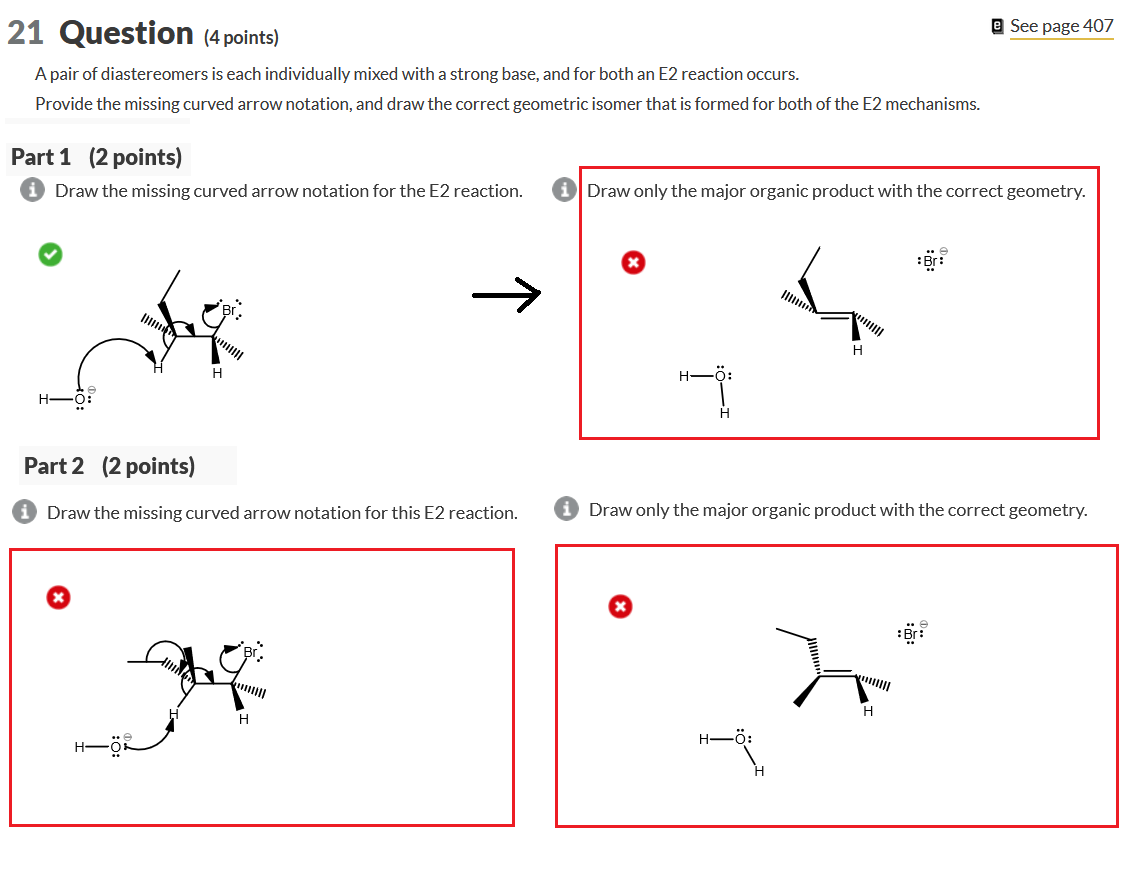 21 Question (4 points)

See page 407

A pair of diastereomers is each individually mixed with a strong base, and for both an E2 reaction occurs.

Provide the missing curved arrow notation, and draw the correct geometric isomer that is formed for both of the E2 mechanisms.

Part 1 (2 points)

Draw the missing curved arrow notation for the E2 reaction.

Br
H
H
H—O:

Draw only the major organic product with the correct geometry.

:Br:
H
H—O:
H

Part 2 (2 points)

Draw the missing curved arrow notation for this E2 reaction.

Br
H
H
H—O:

Draw only the major organic product with the correct geometry.

:Br:
H
H—O:
H