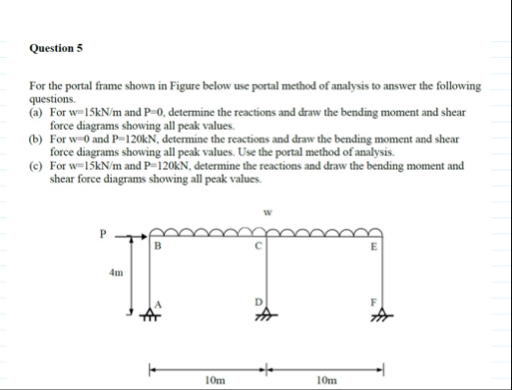 Question 5

For the portal frame shown in Figure below use portal method of analysis to answer the following questions.

(a) For w=15kN/m and P=0, determine the reactions and draw the bending moment and shear force diagrams showing all peak values.

(b) For w=0 and P=120kN, determine the reactions and draw the bending moment and shear force diagrams showing all peak values. Use the portal method of analysis.

(c) For w=15kN/m and P=120kN, determine the reactions and draw the bending moment and shear force diagrams showing all peak values.

w

P

B

C

E

4m

A

D

F

10m

10m