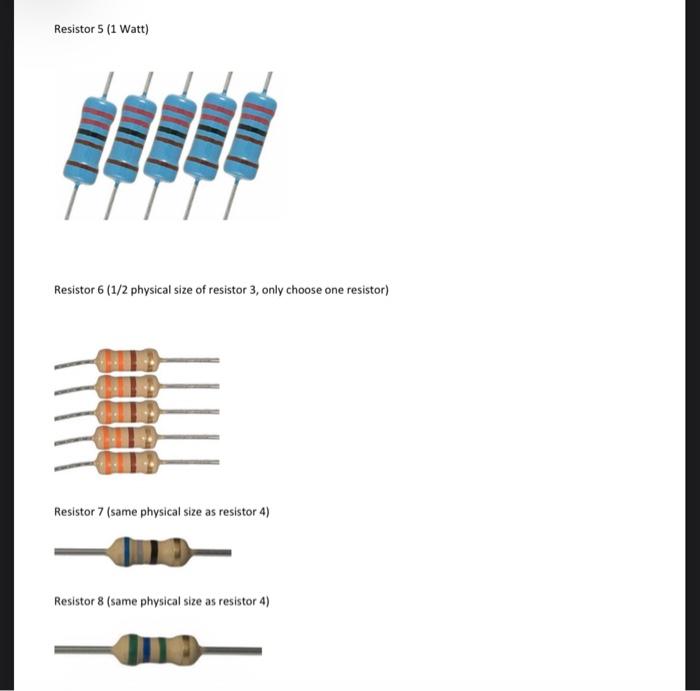 Resistor 5 (1 Watt)

Resistor 6 (1/2 physical size of resistor 3, only choose one resistor)

Resistor 7 (same physical size as resistor 4)

Resistor 8 (same physical size as resistor 4)