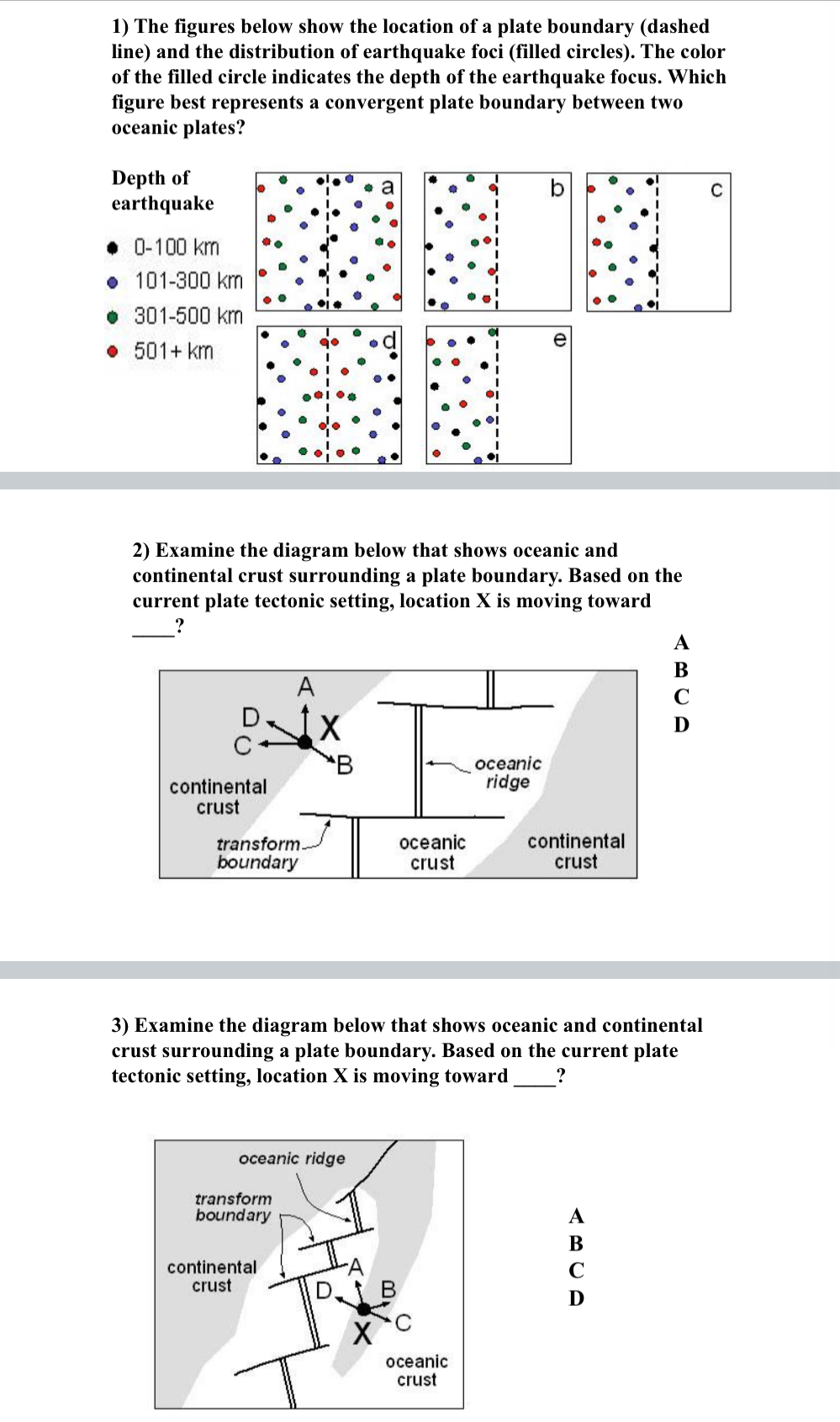 1) The figures below show the location of a plate boundary (dashed line) and the distribution of earthquake foci (filled circles). The color of the filled circle indicates the depth of the earthquake focus. Which figure best represents a convergent plate boundary between two oceanic plates?

Depth of earthquake

0-100 km
101-300 km
301-500 km
501+ km

a
b
c
d
e

2) Examine the diagram below that shows oceanic and continental crust surrounding a plate boundary. Based on the current plate tectonic setting, location X is moving toward ____?

A
B
C
D

A
D
C
X
B
continental crust
transform boundary
oceanic ridge
oceanic crust
continental crust

3) Examine the diagram below that shows oceanic and continental crust surrounding a plate boundary. Based on the current plate tectonic setting, location X is moving toward ____?

oceanic ridge
transform boundary
continental crust
A
D
B
X
C
oceanic crust

A
B
C
D