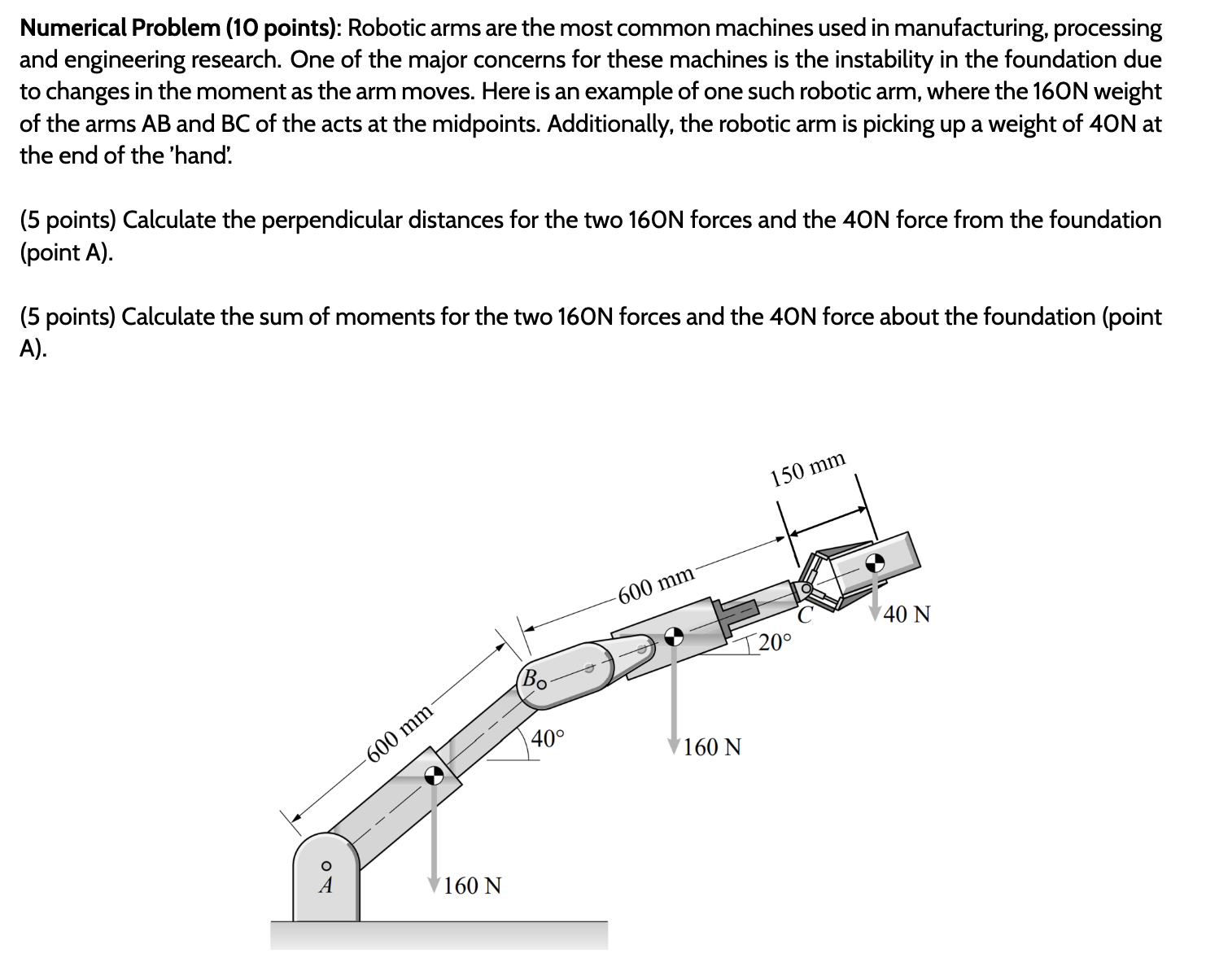 **Numerical Problem (10 points)**: Robotic arms are the most common machines used in manufacturing, processing and engineering research. One of the major concerns for these machines is the instability in the foundation due to changes in the moment as the arm moves. Here is an example of one such robotic arm, where the 160N weight of the arms AB and BC of the acts at the midpoints. Additionally, the robotic arm is picking up a weight of 40N at the end of the 'hand'.

(5 points) Calculate the perpendicular distances for the two 160N forces and the 40N force from the foundation (point A).

(5 points) Calculate the sum of moments for the two 160N forces and the 40N force about the foundation (point A).

150 mm
600 mm
C
40 N
20°
B
600 mm
40°
160 N
A
160 N