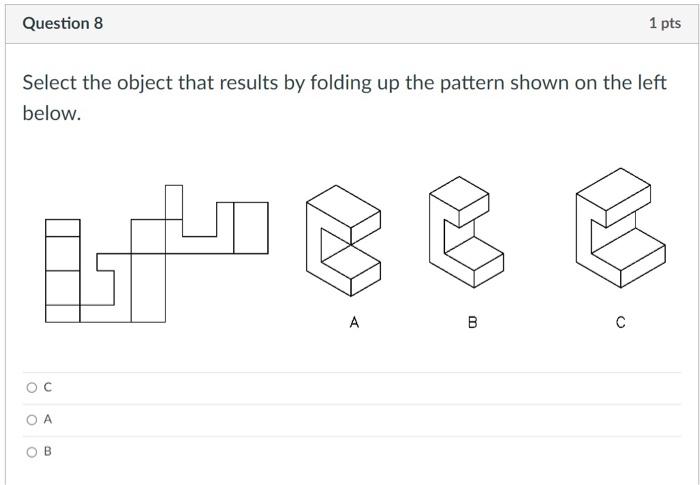 Question 8

1 pts

Select the object that results by folding up the pattern shown on the left below.

A

B

C

C

A

B