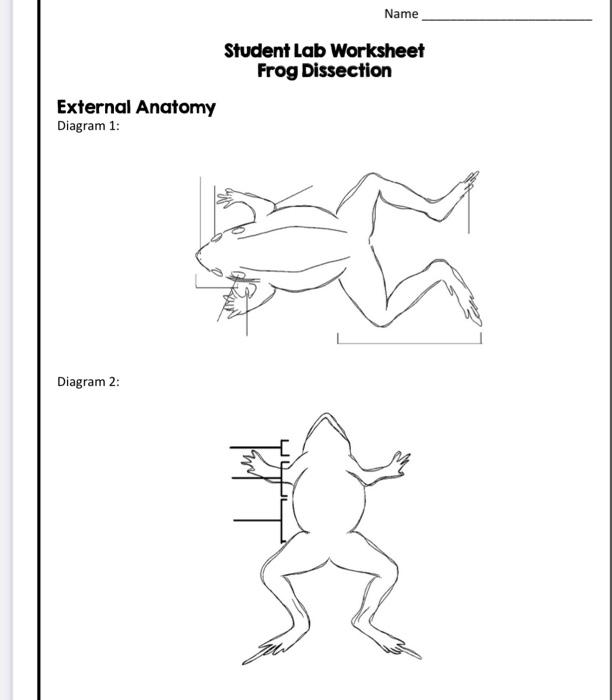 Name ____________________

Student Lab Worksheet
Frog Dissection

External Anatomy
Diagram 1:

Diagram 2: