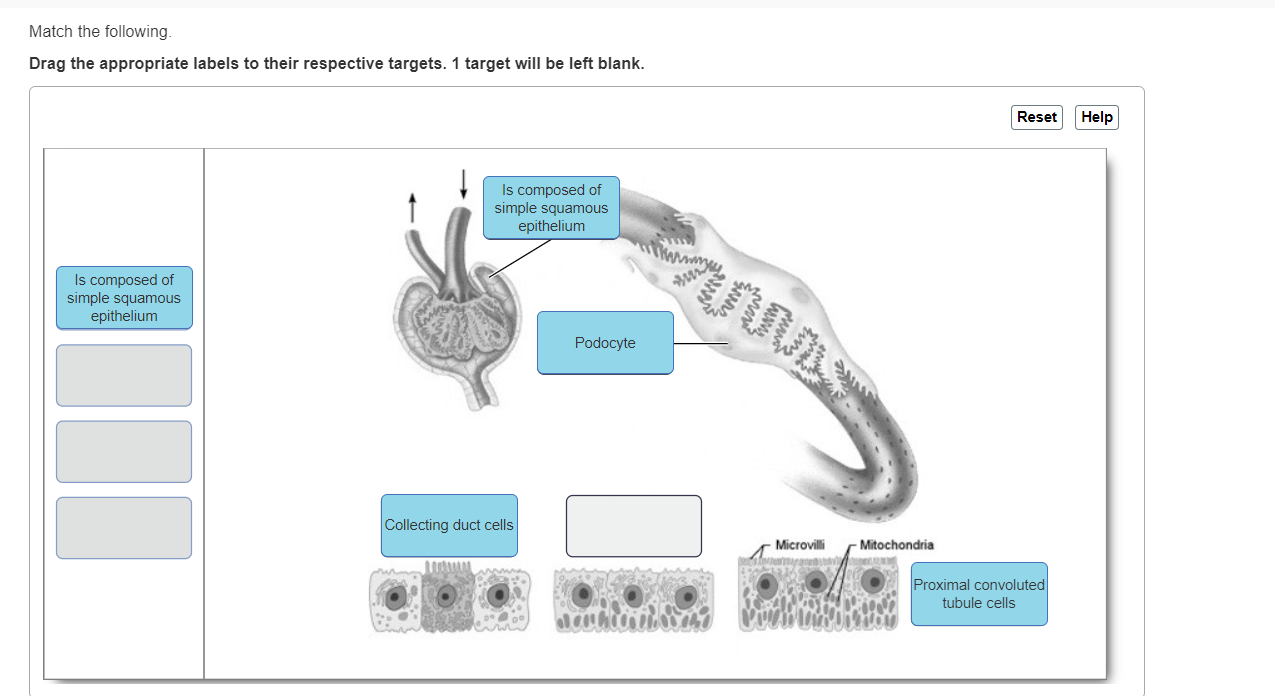 Match the following.

Drag the appropriate labels to their respective targets. 1 target will be left blank.

Reset Help

Is composed of simple squamous epithelium

Is composed of simple squamous epithelium

Podocyte

Collecting duct cells

Microvilli

Mitochondria

Proximal convoluted tubule cells