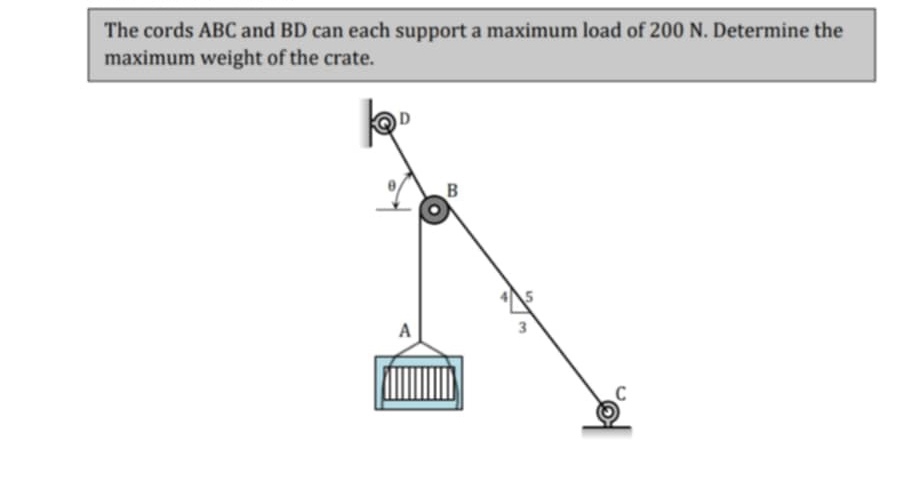 The cords ABC and BD can each support a maximum load of 200 N. Determine the maximum weight of the crate.

D
$\theta$
B
4
5
3
A
C