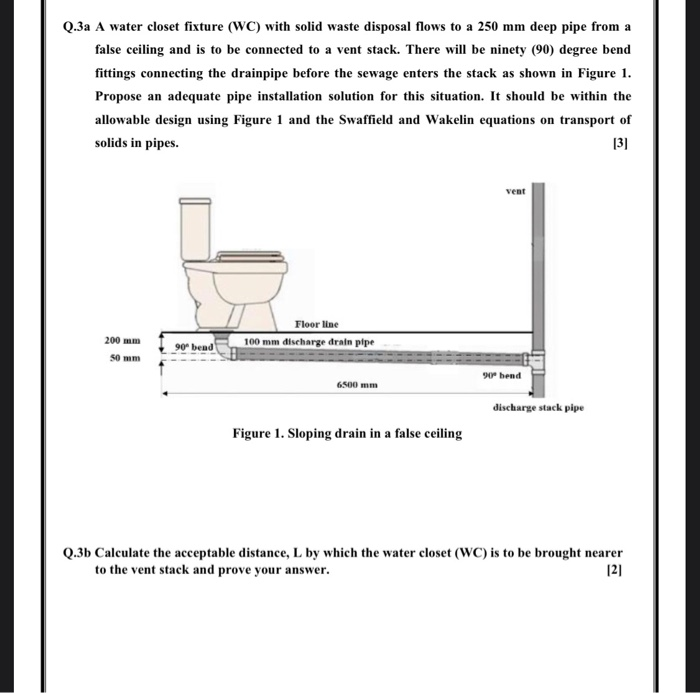 Q.3a A water closet fixture (WC) with solid waste disposal flows to a 250 mm deep pipe from a false ceiling and is to be connected to a vent stack. There will be ninety (90) degree bend fittings connecting the drainpipe before the sewage enters the stack as shown in Figure 1. Propose an adequate pipe installation solution for this situation. It should be within the allowable design using Figure 1 and the Swaffield and Wakelin equations on transport of solids in pipes. [3]

vent

Floor line

200 mm

50 mm

90° bend

100 mm discharge drain pipe

90° bend

6500 mm

discharge stack pipe

Figure 1. Sloping drain in a false ceiling

Q.3b Calculate the acceptable distance, L by which the water closet (WC) is to be brought nearer to the vent stack and prove your answer. [2]