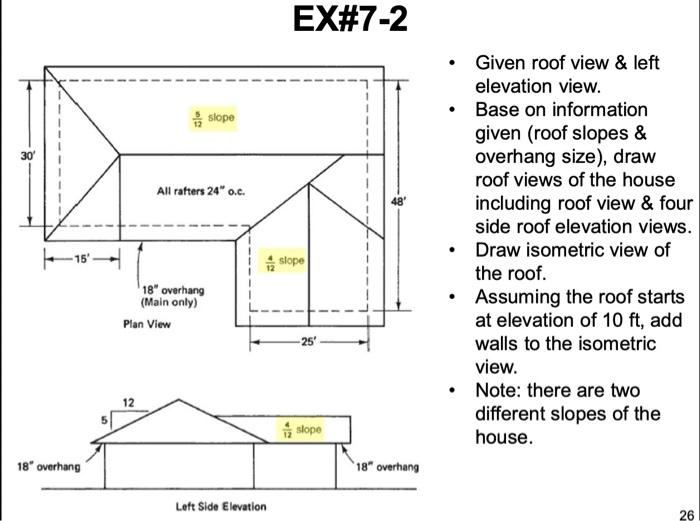 EX#7-2

$\frac{5}{12}$ slope

30'

All rafters 24" o.c.

48'

15'

$\frac{4}{12}$ slope

18" overhang (Main only)

Plan View

25'

12

5

$\frac{4}{12}$ slope

18" overhang

18" overhang

Left Side Elevation

- Given roof view & left elevation view.
- Base on information given (roof slopes & overhang size), draw roof views of the house including roof view & four side roof elevation views.
- Draw isometric view of the roof.
- Assuming the roof starts at elevation of 10 ft, add walls to the isometric view.
- Note: there are two different slopes of the house.

26