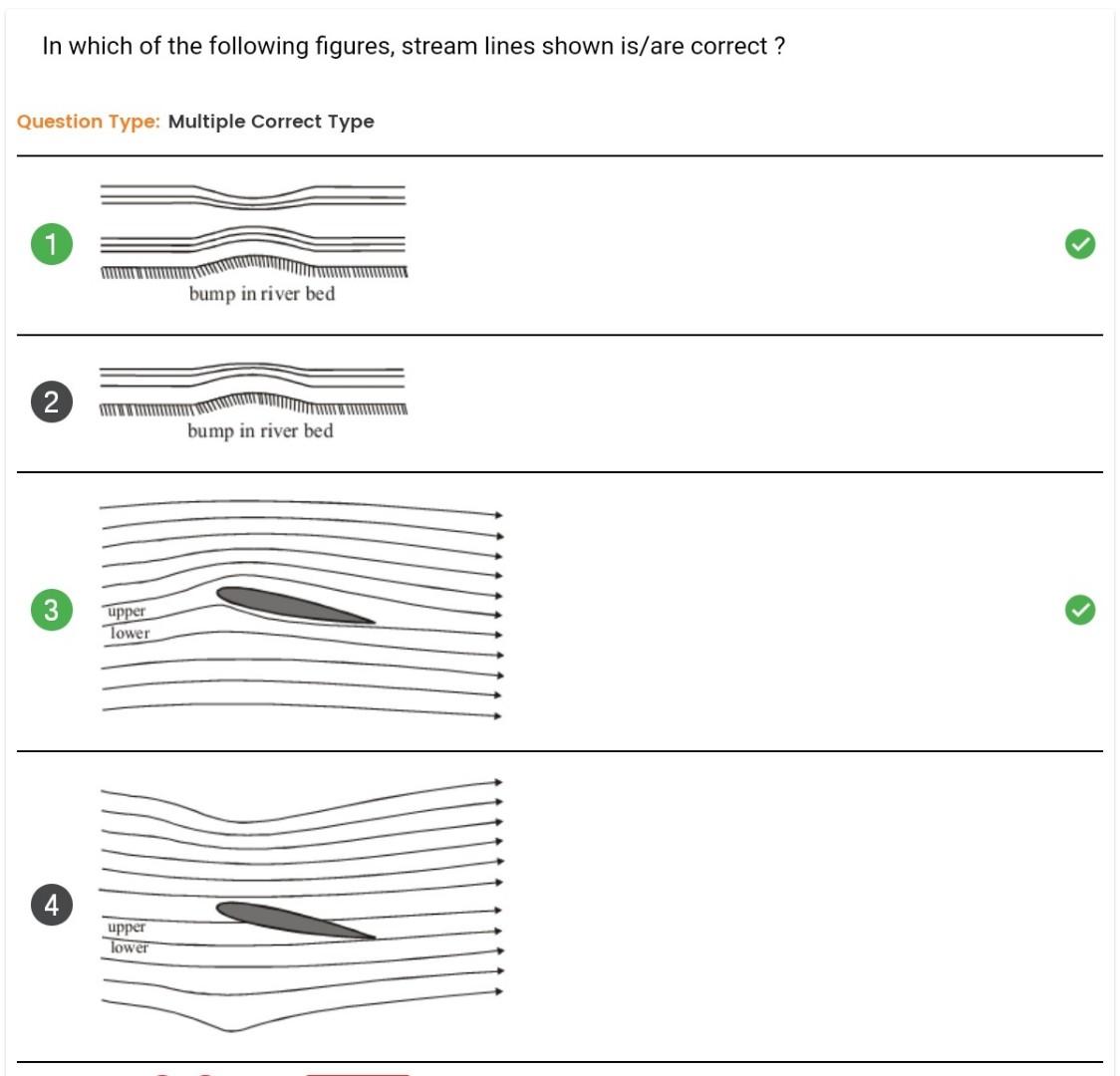 In which of the following figures, stream lines shown is/are correct ?

Question Type: Multiple Correct Type

1

bump in river bed

2

bump in river bed

3

upper
lower

4

upper
lower