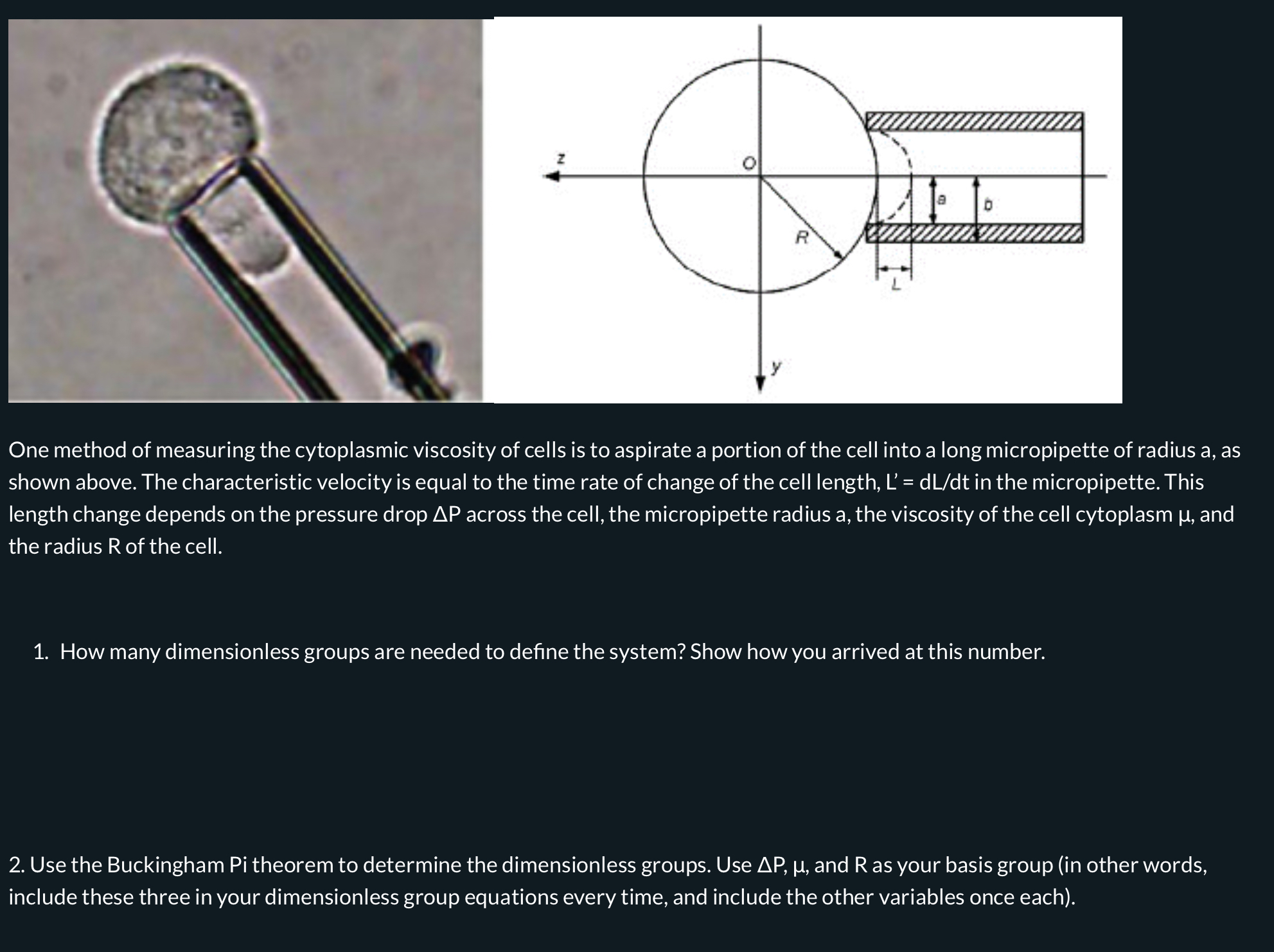 z
O
R
a
b
L
y

One method of measuring the cytoplasmic viscosity of cells is to aspirate a portion of the cell into a long micropipette of radius a, as shown above. The characteristic velocity is equal to the time rate of change of the cell length, L' = dL/dt in the micropipette. This length change depends on the pressure drop ΔP across the cell, the micropipette radius a, the viscosity of the cell cytoplasm μ, and the radius R of the cell.

1. How many dimensionless groups are needed to define the system? Show how you arrived at this number.

2. Use the Buckingham Pi theorem to determine the dimensionless groups. Use ΔP, μ, and R as your basis group (in other words, include these three in your dimensionless group equations every time, and include the other variables once each).