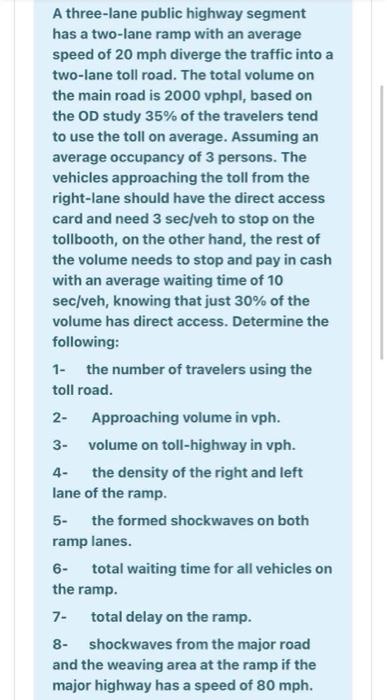 A three-lane public highway segment has a two-lane ramp with an average speed of 20 mph diverge the traffic into a two-lane toll road. The total volume on the main road is 2000 vphpl, based on the OD study 35% of the travelers tend to use the toll on average. Assuming an average occupancy of 3 persons. The vehicles approaching the toll from the right-lane should have the direct access card and need 3 sec/veh to stop on the tollbooth, on the other hand, the rest of the volume needs to stop and pay in cash with an average waiting time of 10 sec/veh, knowing that just 30% of the volume has direct access. Determine the following:

1- the number of travelers using the toll road.

2- Approaching volume in vph.

3- volume on toll-highway in vph.

4- the density of the right and left lane of the ramp.

5- the formed shockwaves on both ramp lanes.

6- total waiting time for all vehicles on the ramp.

7- total delay on the ramp.

8- shockwaves from the major road and the weaving area at the ramp if the major highway has a speed of 80 mph.