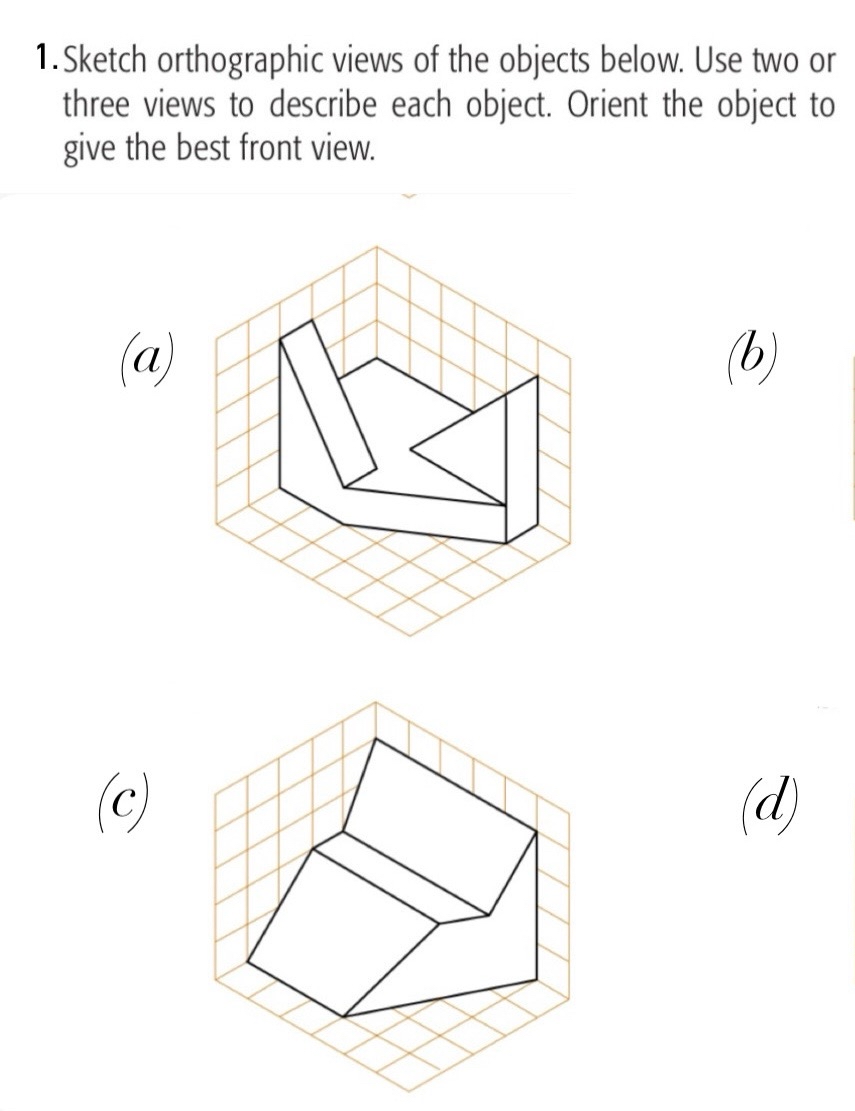 1. Sketch orthographic views of the objects below. Use two or three views to describe each object. Orient the object to give the best front view.

(a)

(b)

(c)

(d)