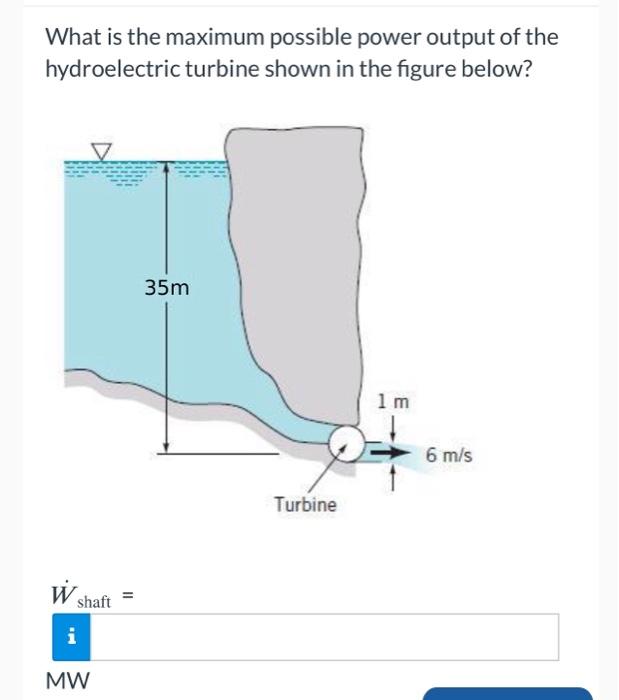 What is the maximum possible power output of the hydroelectric turbine shown in the figure below?

35m

1 m

6 m/s

Turbine

$\dot{W}_{\text{shaft}}$ =

i

MW