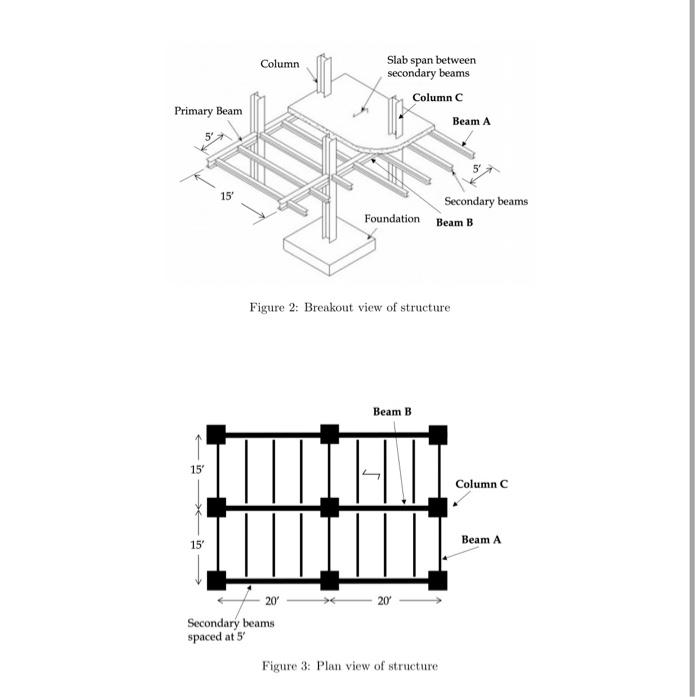 Column

Slab span between secondary beams

Column C

Primary Beam

Beam A

5′

5′

15′

Secondary beams

Foundation

Beam B

Figure 2: Breakout view of structure

Beam B

15′

Column C

15′

Beam A

20′

20′

Secondary beams spaced at 5′

Figure 3: Plan view of structure