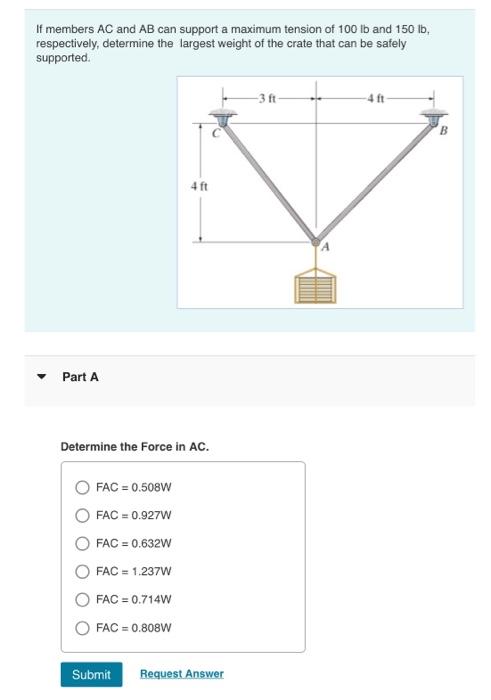 If members AC and AB can support a maximum tension of 100 lb and 150 lb, respectively, determine the largest weight of the crate that can be safely supported.

3 ft
4 ft
C
B
4 ft
A

Part A

Determine the Force in AC.

FAC = 0.508W
FAC = 0.927W
FAC = 0.632W
FAC = 1.237W
FAC = 0.714W
FAC = 0.808W

Submit
Request Answer