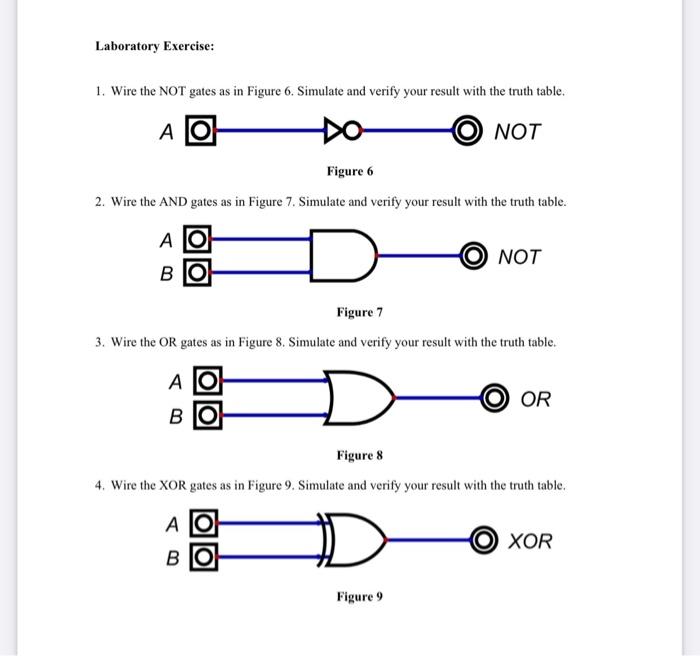 Laboratory Exercise:

1. Wire the NOT gates as in Figure 6. Simulate and verify your result with the truth table.

A

NOT

Figure 6

2. Wire the AND gates as in Figure 7. Simulate and verify your result with the truth table.

A

B

NOT

Figure 7

3. Wire the OR gates as in Figure 8. Simulate and verify your result with the truth table.

A

B

OR

Figure 8

4. Wire the XOR gates as in Figure 9. Simulate and verify your result with the truth table.

A

B

XOR

Figure 9