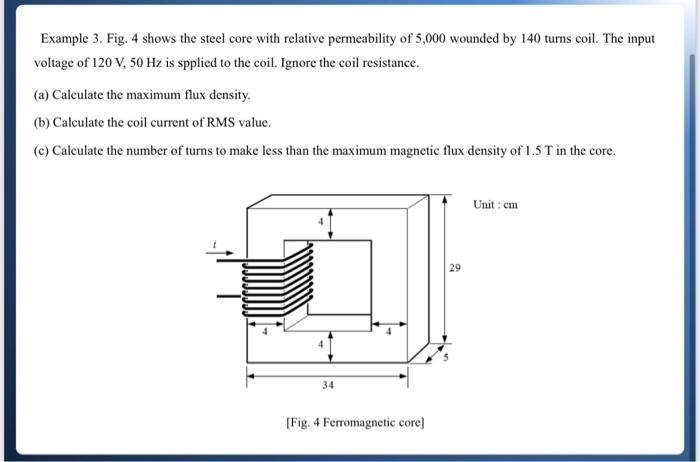 Example 3. Fig. 4 shows the steel core with relative permeability of 5,000 wounded by 140 turns coil. The input voltage of 120 V, 50 Hz is spplied to the coil. Ignore the coil resistance.

(a) Calculate the maximum flux density.

(b) Calculate the coil current of RMS value.

(c) Calculate the number of turns to make less than the maximum magnetic flux density of 1.5 T in the core.

Unit : cm

$i$

4

29

4

4

4

5

34

[Fig. 4 Ferromagnetic core]