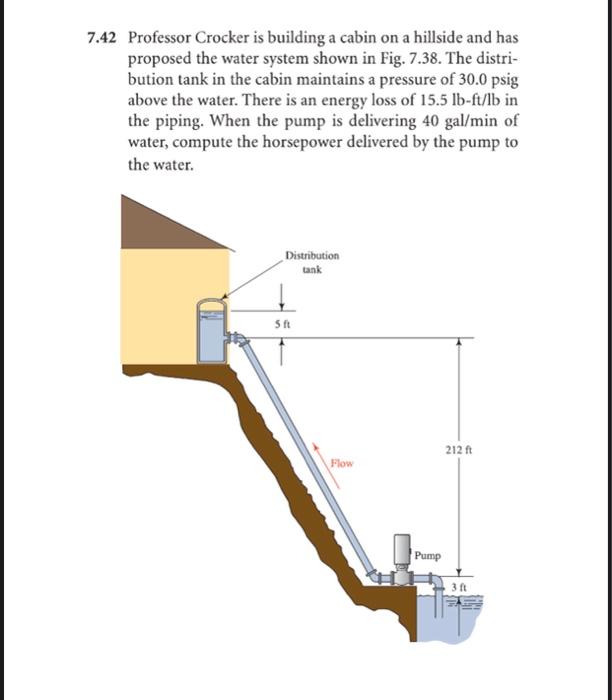 7.42 Professor Crocker is building a cabin on a hillside and has proposed the water system shown in Fig. 7.38. The distribution tank in the cabin maintains a pressure of 30.0 psig above the water. There is an energy loss of 15.5 lb-ft/lb in the piping. When the pump is delivering 40 gal/min of water, compute the horsepower delivered by the pump to the water.

Distribution tank

5 ft

212 ft

Flow

Pump

3 ft