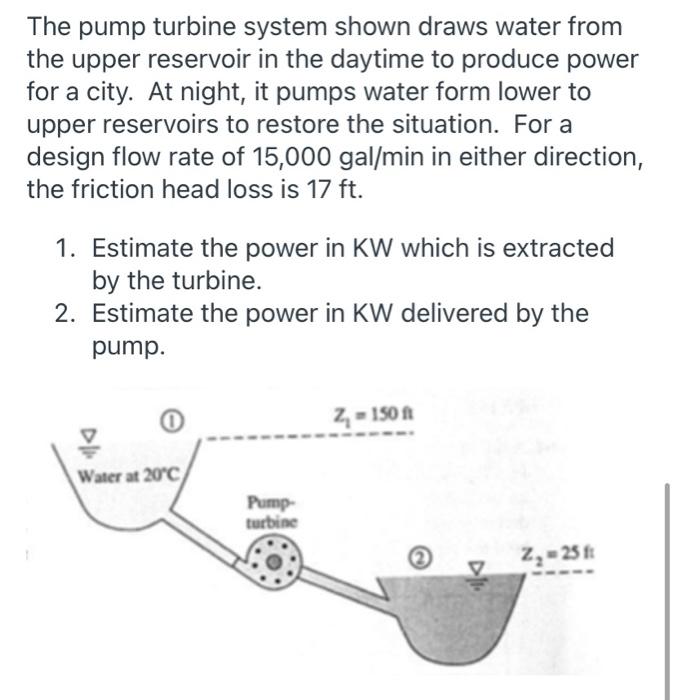 The pump turbine system shown draws water from the upper reservoir in the daytime to produce power for a city. At night, it pumps water form lower to upper reservoirs to restore the situation. For a design flow rate of 15,000 gal/min in either direction, the friction head loss is 17 ft.

1. Estimate the power in KW which is extracted by the turbine.
2. Estimate the power in KW delivered by the pump.

①

$Z_1 = 150$ ft

Water at 20°C

Pump-turbine

②

$Z_2 = 25$ ft