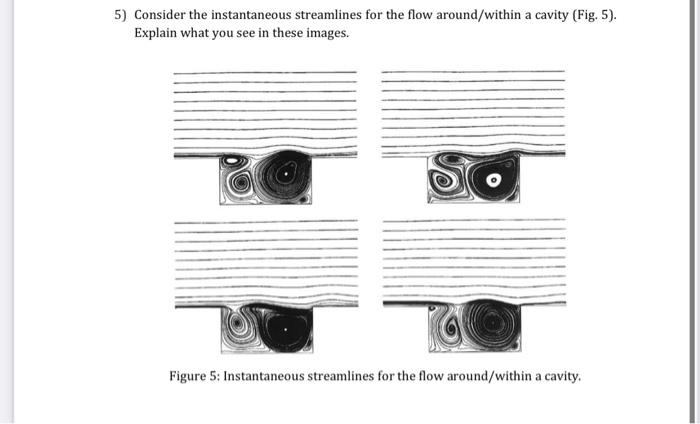 5) Consider the instantaneous streamlines for the flow around/within a cavity (Fig. 5). Explain what you see in these images.

Figure 5: Instantaneous streamlines for the flow around/within a cavity.