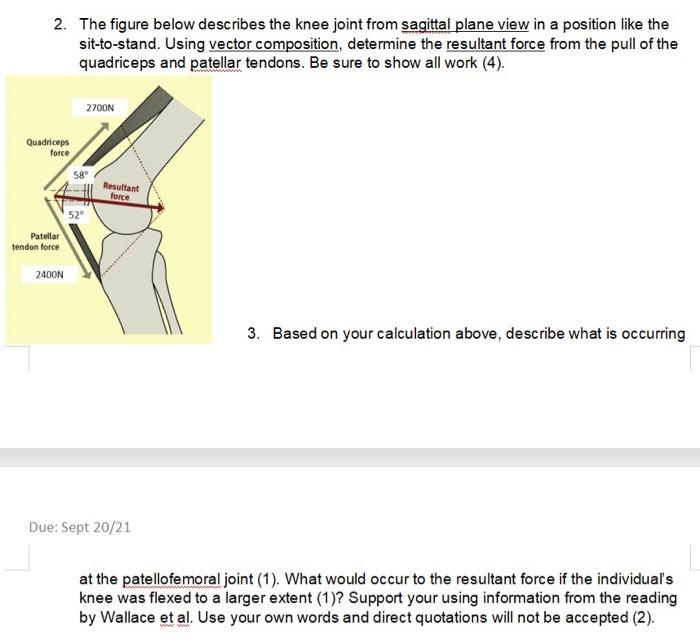 2. The figure below describes the knee joint from sagittal plane view in a position like the sit-to-stand. Using vector composition, determine the resultant force from the pull of the quadriceps and patellar tendons. Be sure to show all work (4).

2700N

Quadriceps force

58°

Resultant force

52°

Patellar tendon force

2400N

3. Based on your calculation above, describe what is occurring

Due: Sept 20/21

at the patellofemoral joint (1). What would occur to the resultant force if the individual's knee was flexed to a larger extent (1)? Support your using information from the reading by Wallace et al. Use your own words and direct quotations will not be accepted (2).