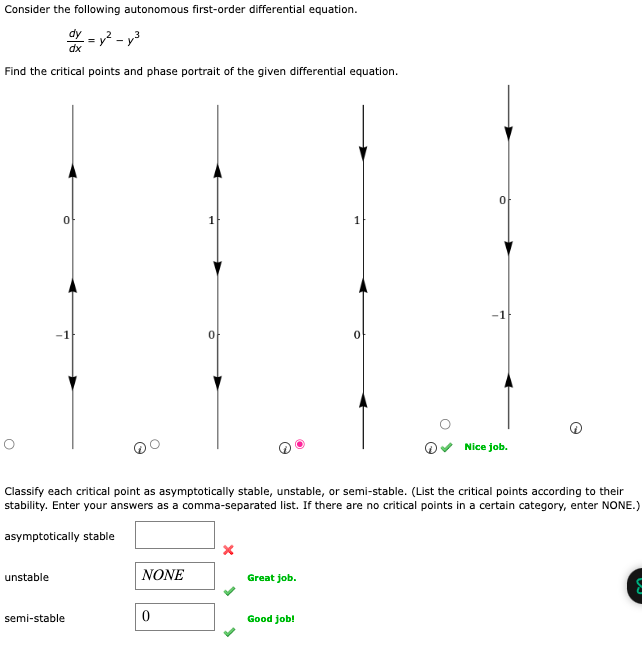 Consider the following autonomous first-order differential equation.

$\frac{dy}{dx} = y^2 - y^3$

Find the critical points and phase portrait of the given differential equation.

0

−1

1

0

1

0

0

−1

Nice job.

Classify each critical point as asymptotically stable, unstable, or semi-stable. (List the critical points according to their stability. Enter your answers as a comma-separated list. If there are no critical points in a certain category, enter NONE.)

asymptotically stable

unstable NONE Great job.

semi-stable 0 Good job!