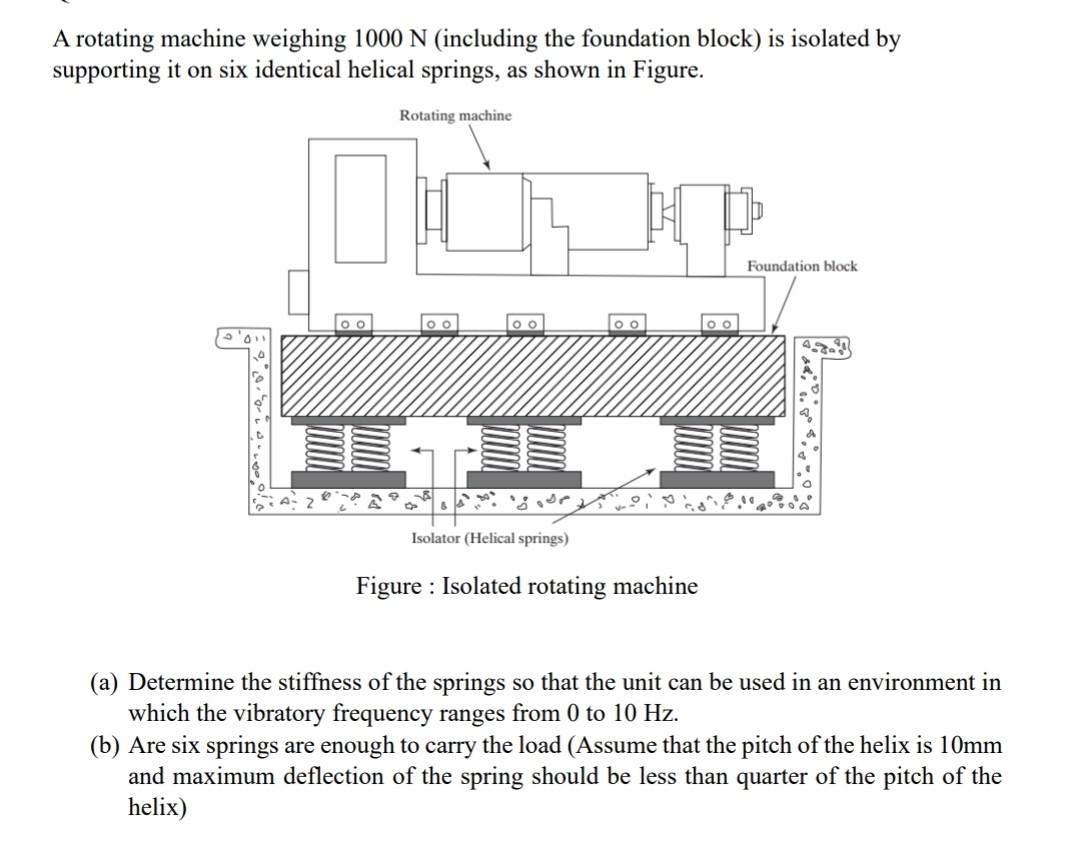 A rotating machine weighing 1000 N (including the foundation block) is isolated by supporting it on six identical helical springs, as shown in Figure.

Rotating machine

Foundation block

Isolator (Helical springs)

Figure : Isolated rotating machine

(a) Determine the stiffness of the springs so that the unit can be used in an environment in which the vibratory frequency ranges from 0 to 10 Hz.
(b) Are six springs are enough to carry the load (Assume that the pitch of the helix is 10mm and maximum deflection of the spring should be less than quarter of the pitch of the helix)