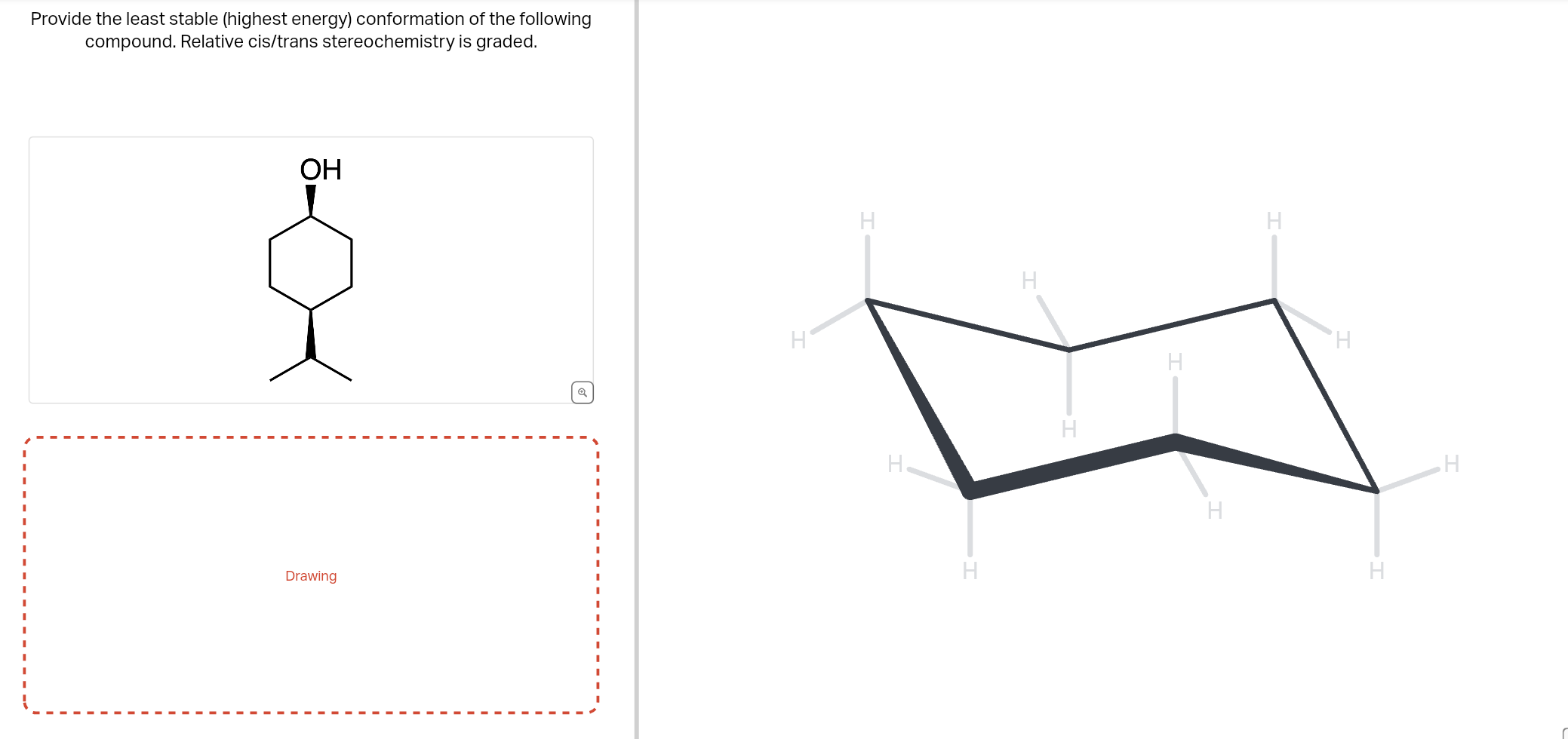 Provide the least stable (highest energy) conformation of the following compound. Relative cis/trans stereochemistry is graded.

OH

Drawing

H
H
H
H
H
H
H
H
H
H
H
H