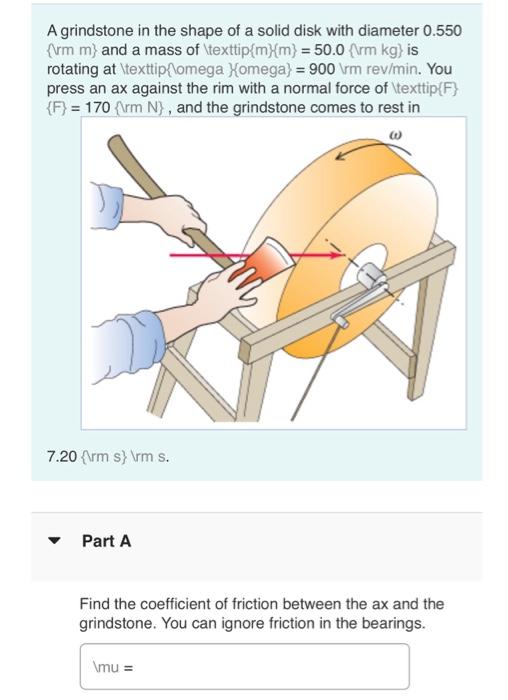 A grindstone in the shape of a solid disk with diameter 0.550 {\rm m} and a mass of \texttip{m}{m} = 50.0 {\rm kg} is rotating at \texttip{\omega }{omega} = 900 \rm rev/min. You press an ax against the rim with a normal force of \texttip{F}{F} = 170 {\rm N} , and the grindstone comes to rest in

$\omega$

7.20 {\rm s} \rm s.

Part A

Find the coefficient of friction between the ax and the grindstone. You can ignore friction in the bearings.

\mu =