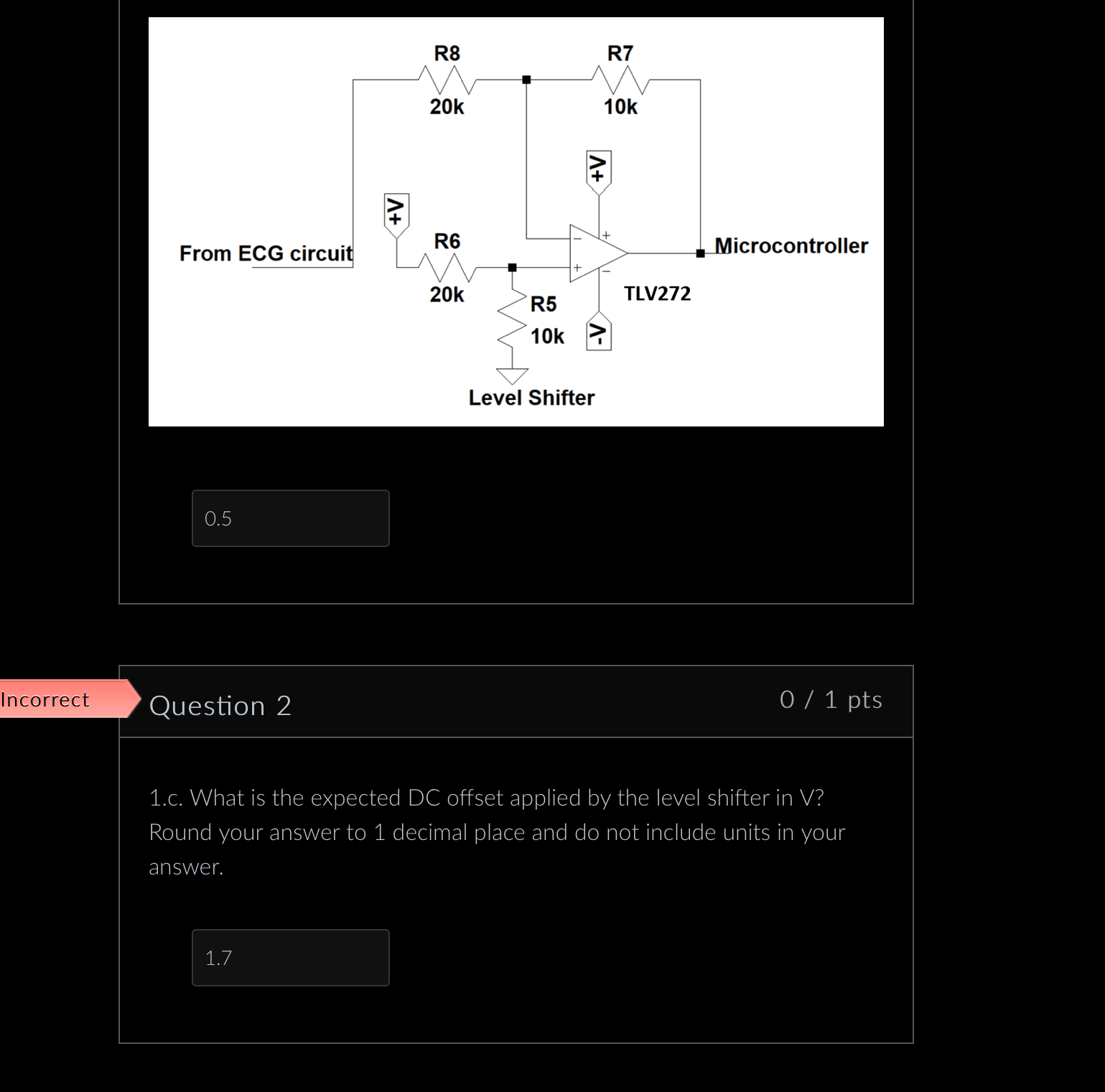 R8
20k
R7
10k
+V
+V
From ECG circuit
R6
20k
R5
10k
-V
TLV272
Microcontroller
Level Shifter

0.5

Incorrect

Question 2

0 / 1 pts

1.c. What is the expected DC offset applied by the level shifter in V? Round your answer to 1 decimal place and do not include units in your answer.

1.7