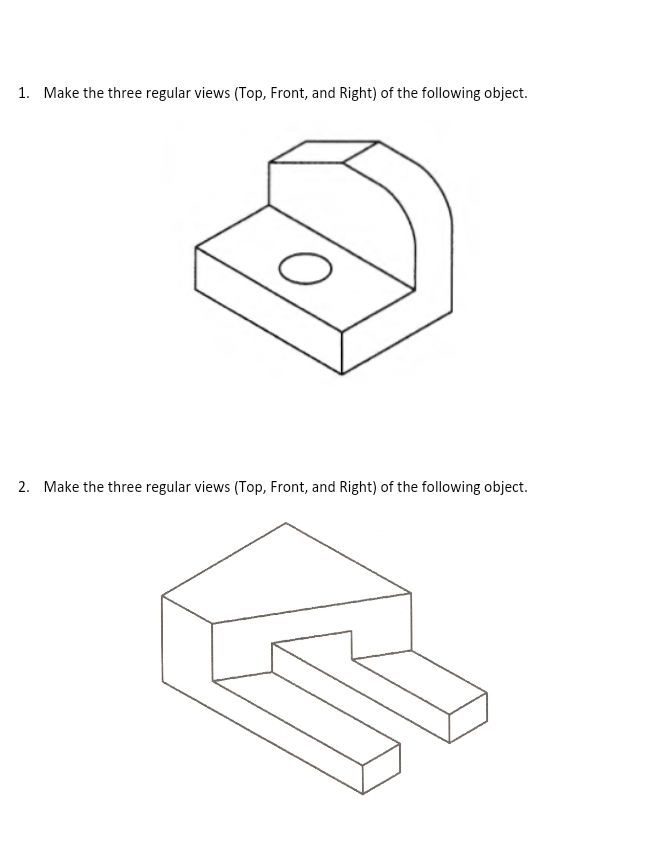 1. Make the three regular views (Top, Front, and Right) of the following object.

2. Make the three regular views (Top, Front, and Right) of the following object.