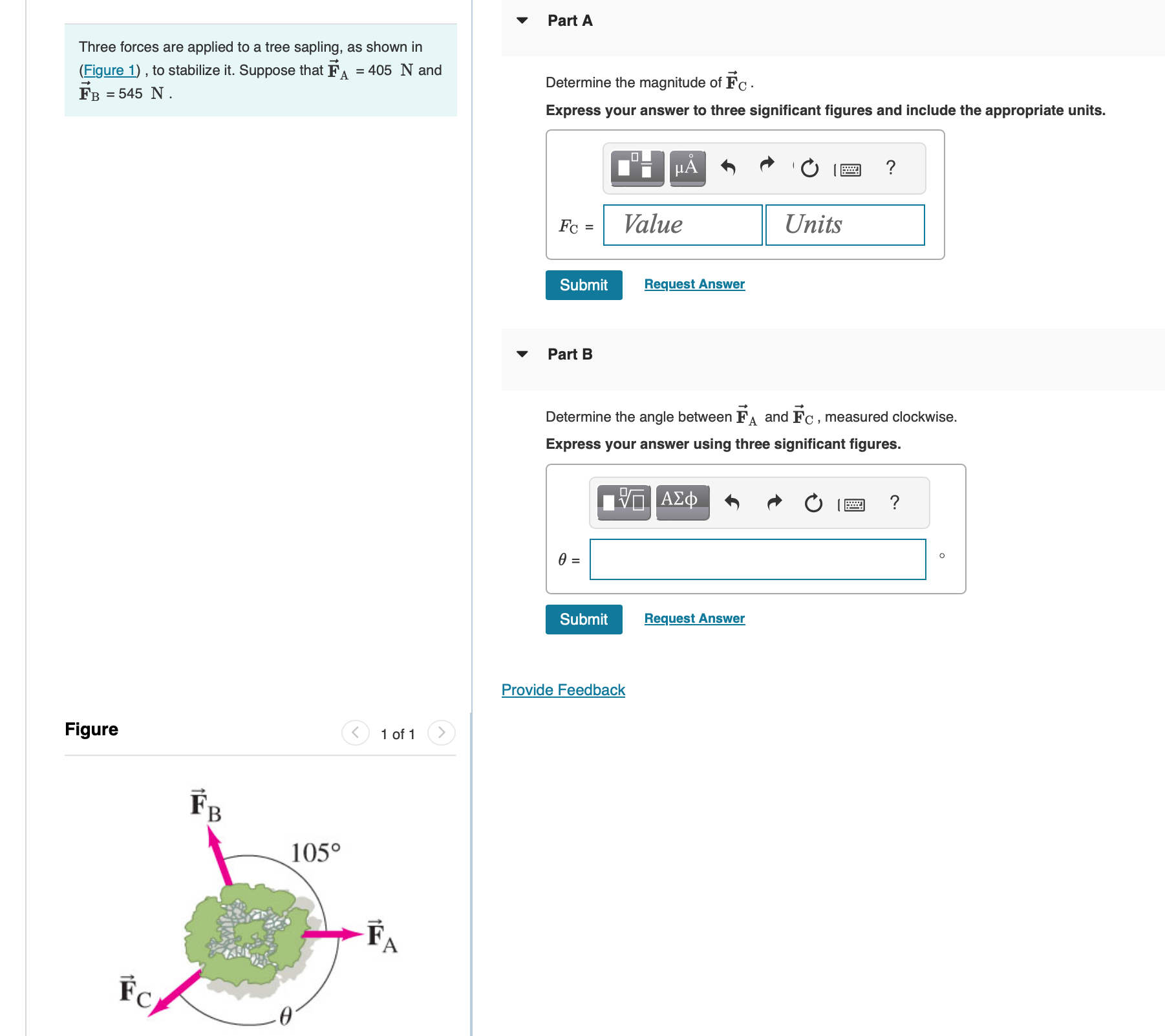 Three forces are applied to a tree sapling, as shown in (Figure 1) , to stabilize it. Suppose that $\vec{F}_A$ = 405 N and $\vec{F}_B$ = 545 N .

Figure

1 of 1

$\vec{F}_B$

105°

$\vec{F}_A$

$\vec{F}_C$

$\theta$

Part A

Determine the magnitude of $\vec{F}_C$ .

Express your answer to three significant figures and include the appropriate units.

μÅ

?

$F_C$ =

Value

Units

Submit

Request Answer

Part B

Determine the angle between $\vec{F}_A$ and $\vec{F}_C$ , measured clockwise.

Express your answer using three significant figures.

ΑΣφ

?

$\theta$ =

°

Submit

Request Answer

Provide Feedback